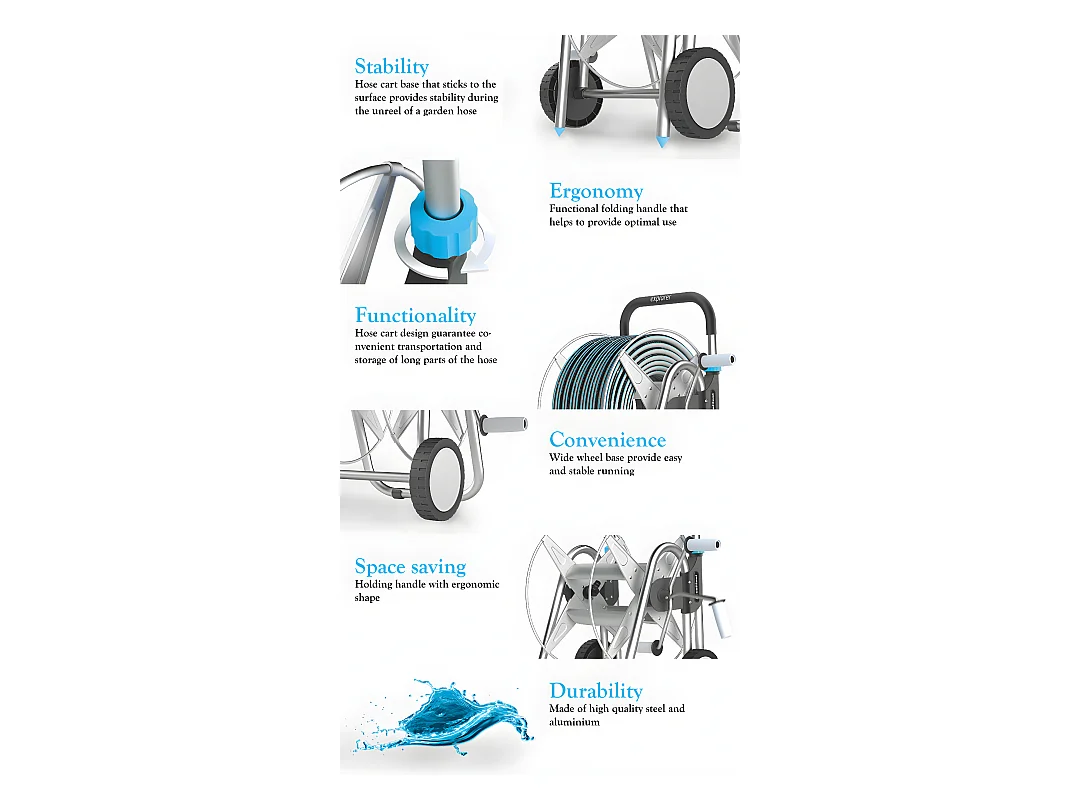 Stability
Hose cart base that sticks to the surface provides stability during the unreel of a garden hose

Ergonomy
Functional folding handle that helps to provide optimal use

Functionality
Hose cart design guarantee convenient transportation and storage of long parts of the hose

explorer

Convenience
Wide wheel base provide easy and stable running

Space saving
Holding handle with ergonomic shape

Durability
Made of high quality steel and aluminium