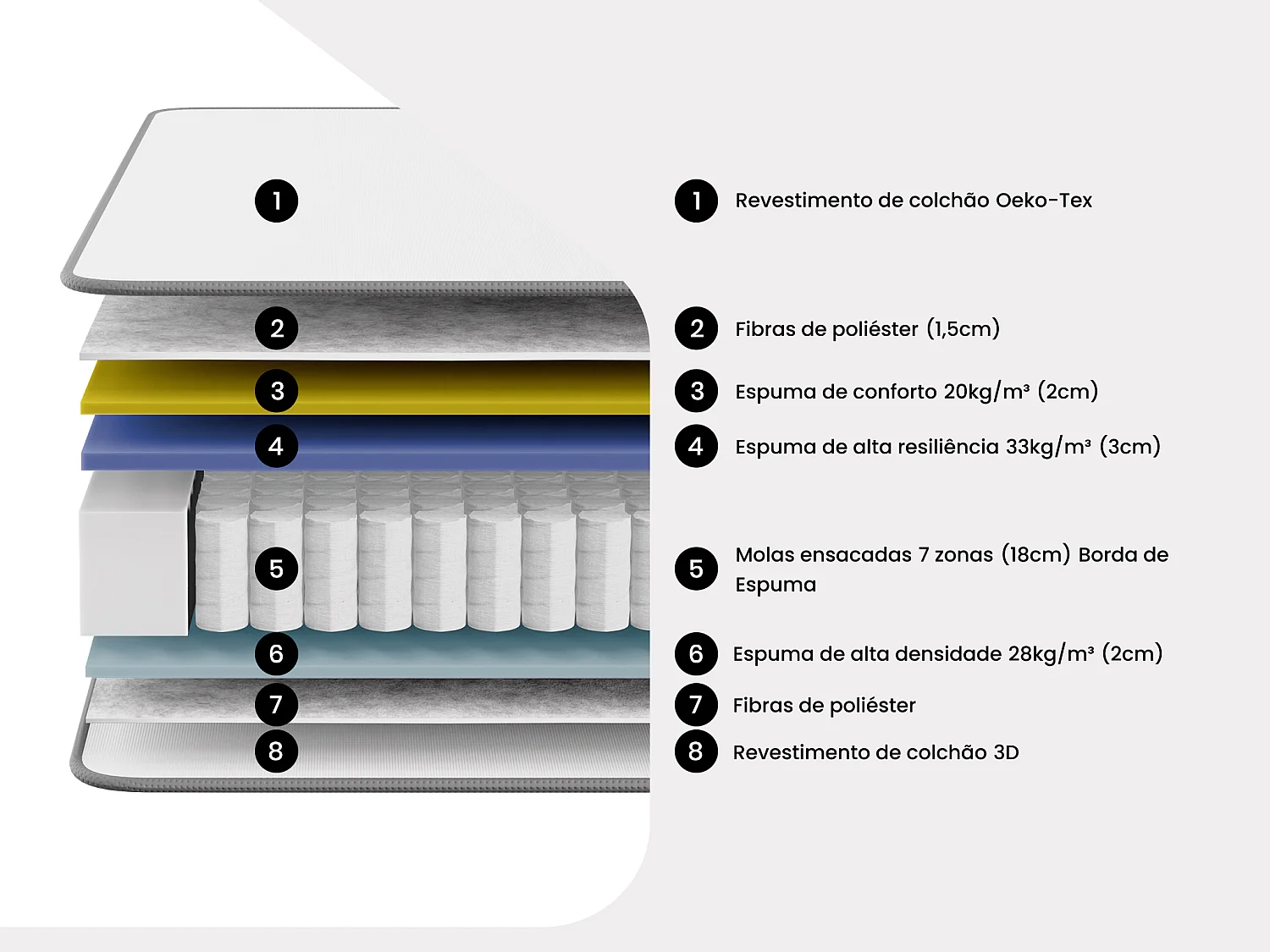 1

2

3

4

5

6

7

8

1 Revestimento de colchão Oeko-Tex

2 Fibras de poliéster (1,5cm)

3 Espuma de conforto 20kg/m³ (2cm)

4 Espuma de alta resiliência 33kg/m³ (3cm)

5 Molas ensacadas 7 zonas (18cm) Borda de Espuma

6 Espuma de alta densidade 28kg/m³ (2cm)

7 Fibras de poliéster

8 Revestimento de colchão 3D