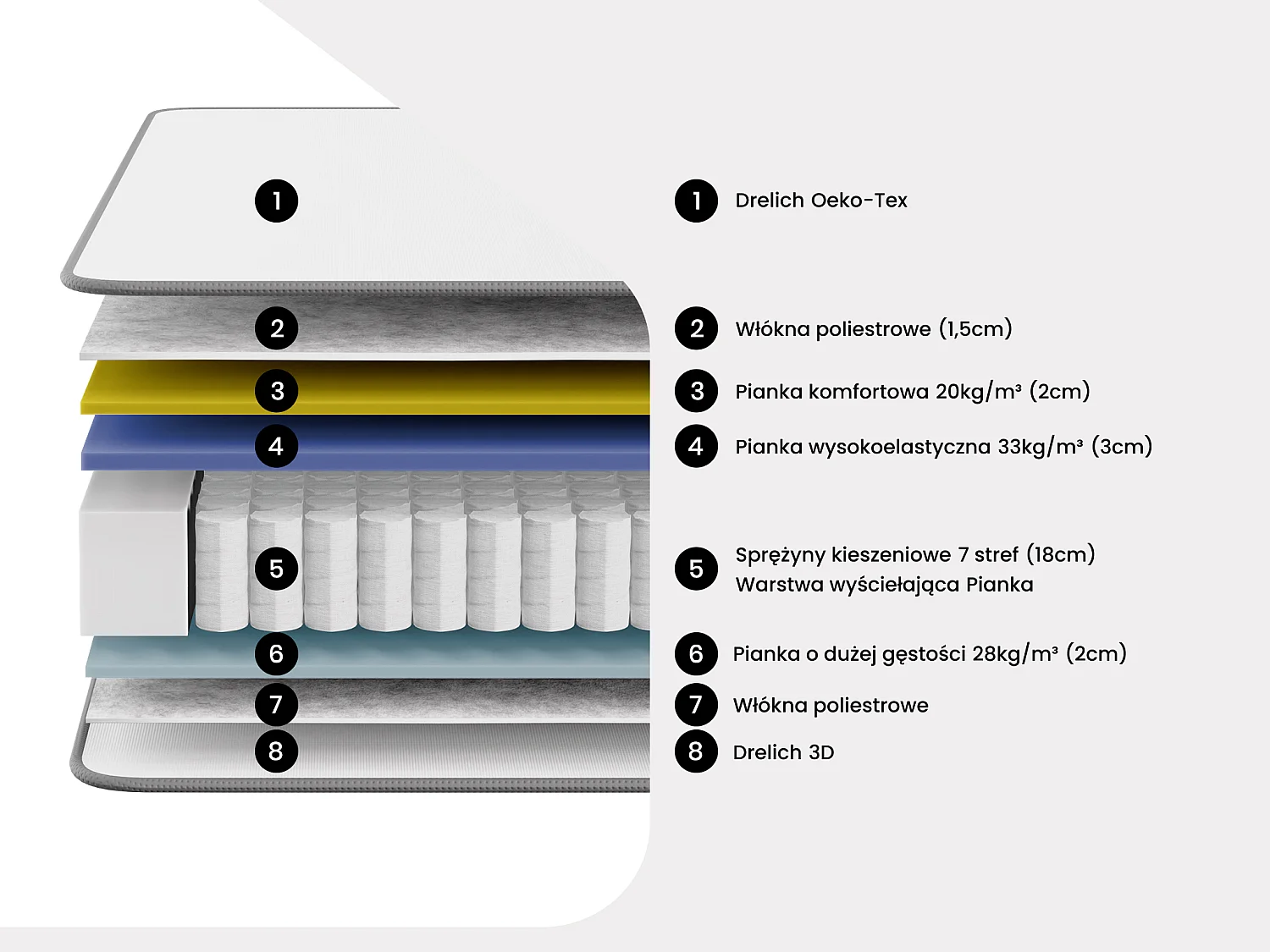 1
2
3
4
5
6
7
8

1 Drelich Oeko-Tex

2 Włókna poliestrowe (1,5cm)

3 Pianka komfortowa 20kg/m³ (2cm)

4 Pianka wysokoelastyczna 33kg/m³ (3cm)

5 Sprężyny kieszeniowe 7 stref (18cm)
Warstwa wyściełająca Pianka

6 Pianka o dużej gęstości 28kg/m³ (2cm)

7 Włókna poliestrowe

8 Drelich 3D