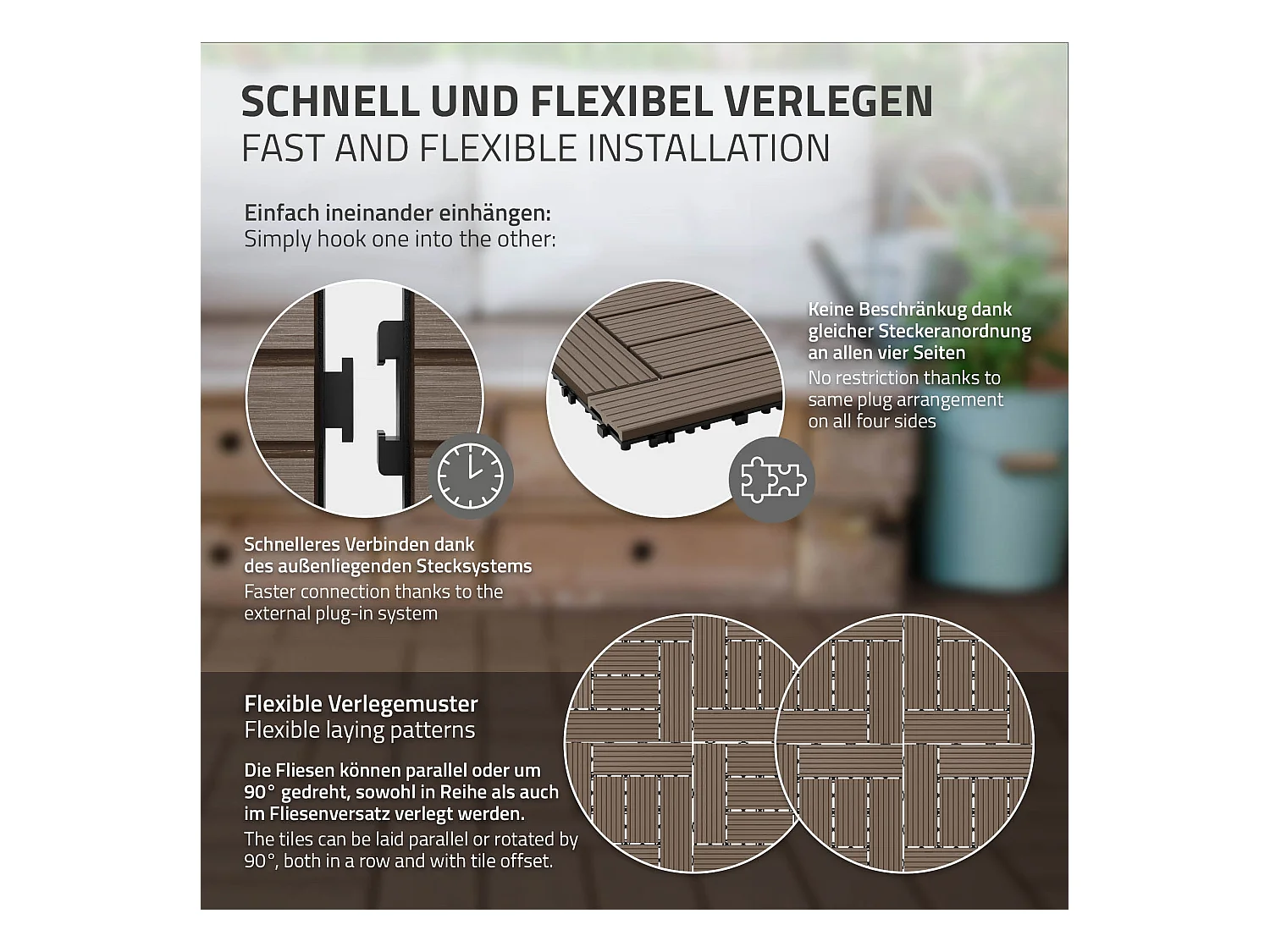 SCHNELL UND FLEXIBEL VERLEGEN
FAST AND FLEXIBLE INSTALLATION

Einfach ineinander einhängen:
Simply hook one into the other:

Keine Beschränkug dank gleicher Steckeranordnung an allen vier Seiten
No restriction thanks to same plug arrangement on all four sides

Schnelleres Verbinden dank des außenliegenden Stecksystems
Faster connection thanks to the external plug-in system

Flexible Verlegemuster
Flexible laying patterns

Die Fliesen können parallel oder um 90° gedreht, sowohl in Reihe als auch im Fliesenversatz verlegt werden.
The tiles can be laid parallel or rotated by 90°, both in a row and with tile offset.