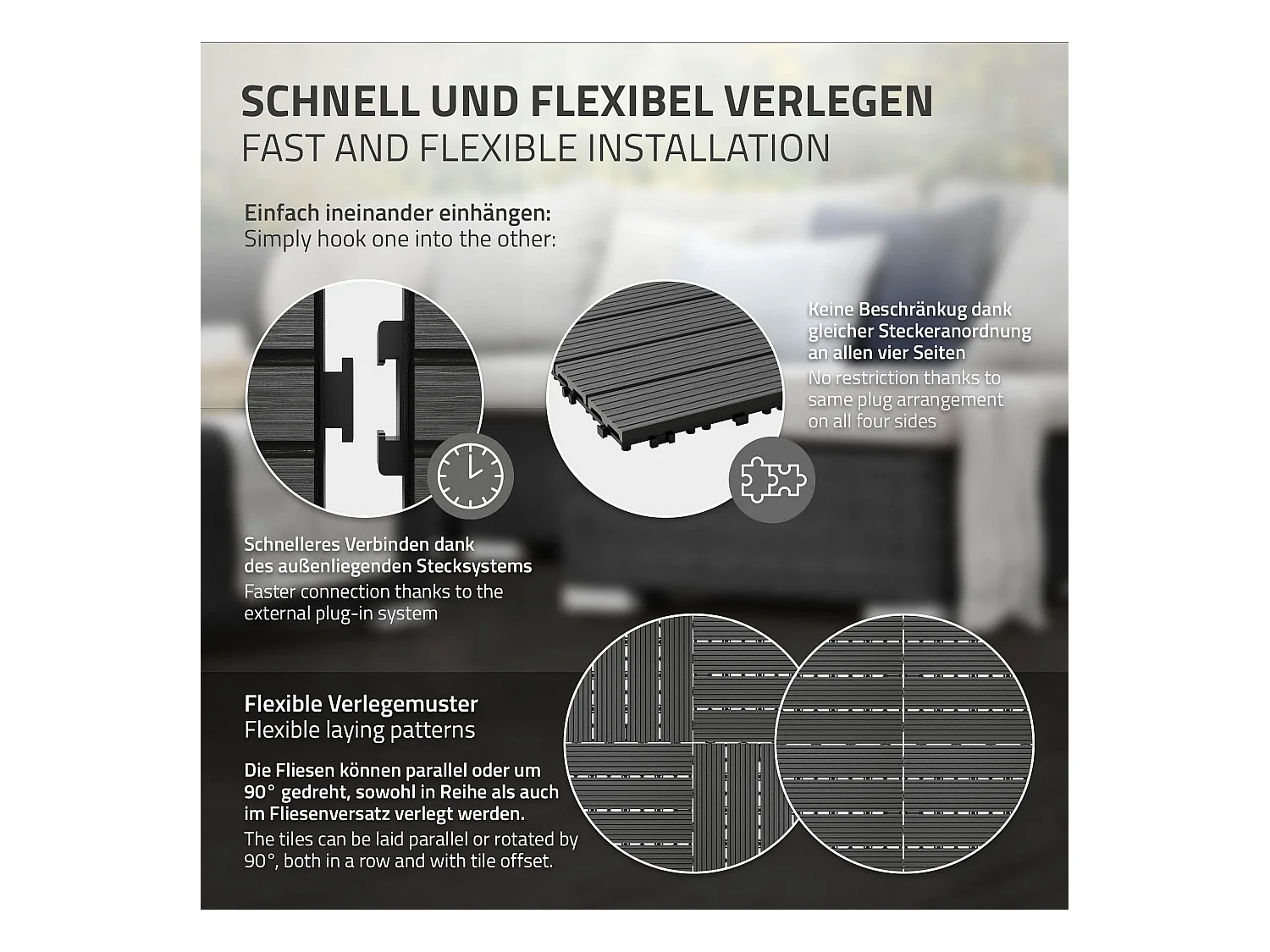 SCHNELL UND FLEXIBEL VERLEGEN
FAST AND FLEXIBLE INSTALLATION

Einfach ineinander einhängen:
Simply hook one into the other:

Keine Beschränkug dank gleicher Steckeranordnung an allen vier Seiten
No restriction thanks to same plug arrangement on all four sides

Schnelleres Verbinden dank des außenliegenden Stecksystems
Faster connection thanks to the external plug-in system

Flexible Verlegemuster
Flexible laying patterns

Die Fliesen können parallel oder um 90° gedreht, sowohl in Reihe als auch im Fliesenversatz verlegt werden.
The tiles can be laid parallel or rotated by 90°, both in a row and with tile offset.