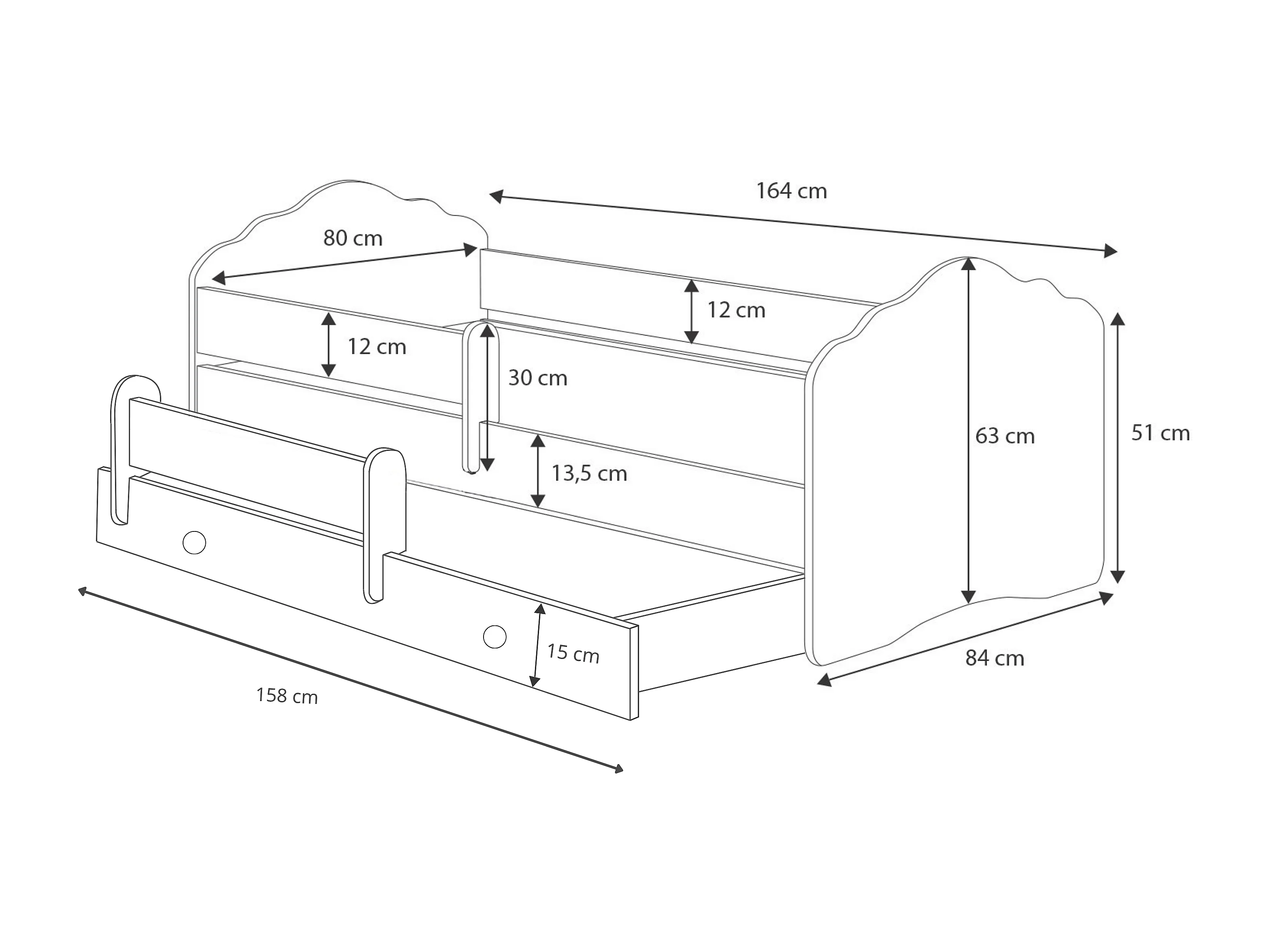 164 cm

80 cm

12 cm

12 cm

30 cm

63 cm

51 cm

13,5 cm

15 cm

84 cm

158 cm