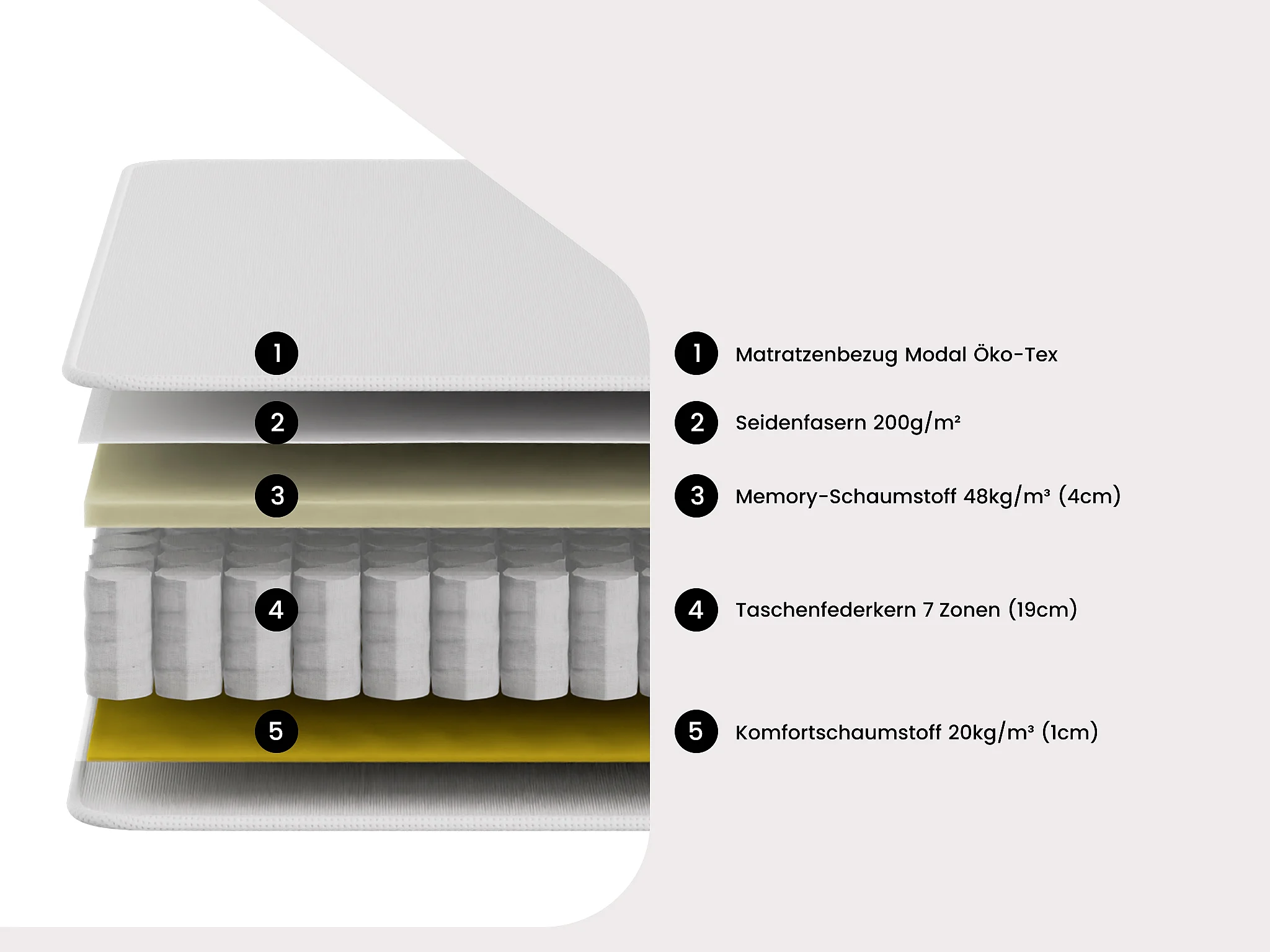 1
2
3
4
5

1 Matratzenbezug Modal Öko-Tex

2 Seidenfasern 200g/m²

3 Memory-Schaumstoff 48kg/m³ (4cm)

4 Taschenfederkern 7 Zonen (19cm)

5 Komfortschaumstoff 20kg/m³ (1cm)