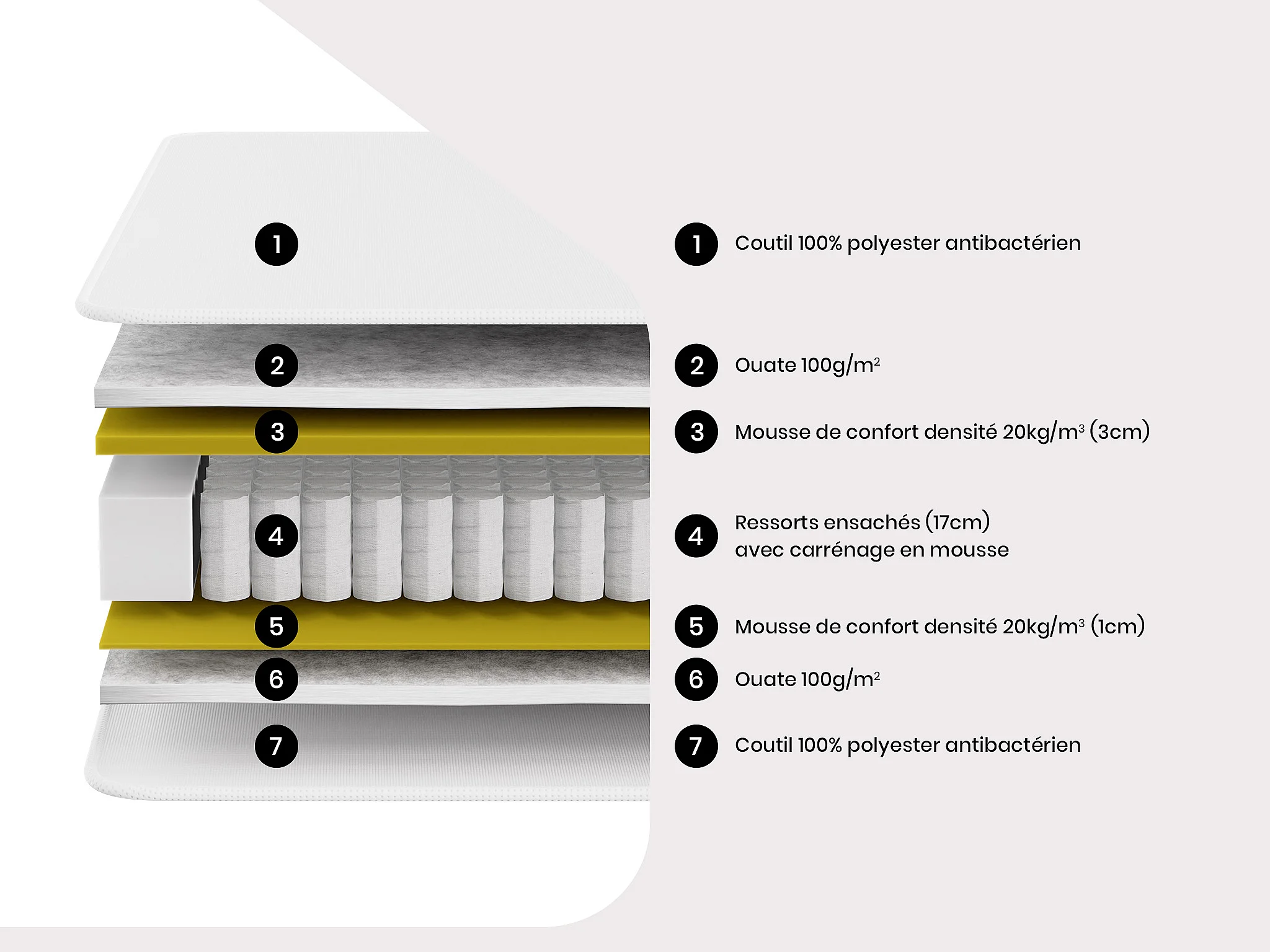 1
2
3
4
5
6
7

1 Coutil 100% polyester antibactérien

2 Ouate 100g/m$^2$

3 Mousse de confort densité 20kg/m$^3$ (3cm)

4 Ressorts ensachés (17cm) avec carrénage en mousse

5 Mousse de confort densité 20kg/m$^3$ (1cm)

6 Ouate 100g/m$^2$

7 Coutil 100% polyester antibactérien