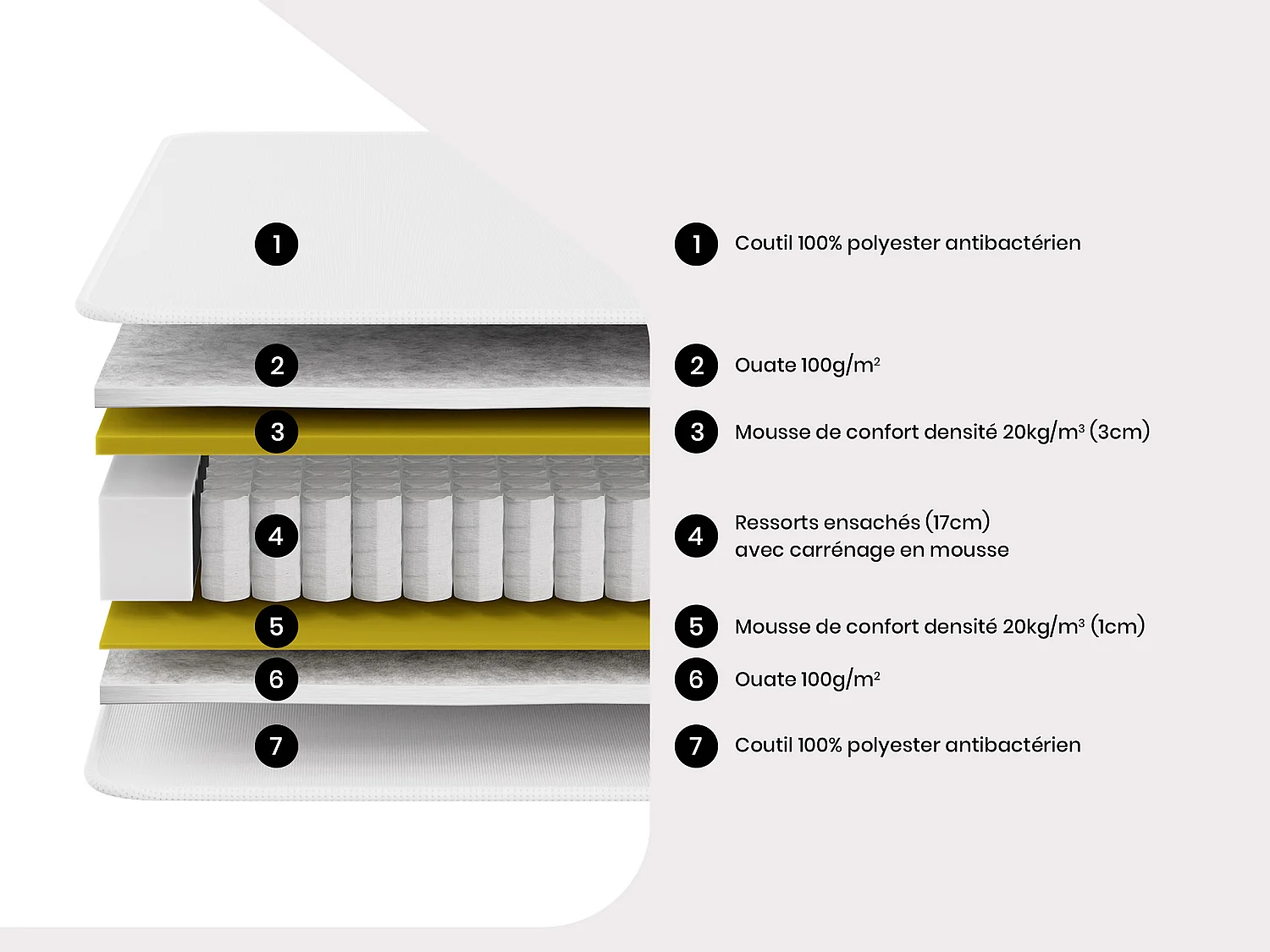 1

2

3

4

5

6

7

1 Coutil 100% polyester antibactérien

2 Ouate 100g/m$^2$

3 Mousse de confort densité 20kg/m$^3$ (3cm)

4 Ressorts ensachés (17cm) avec carrénage en mousse

5 Mousse de confort densité 20kg/m$^3$ (1cm)

6 Ouate 100g/m$^2$

7 Coutil 100% polyester antibactérien