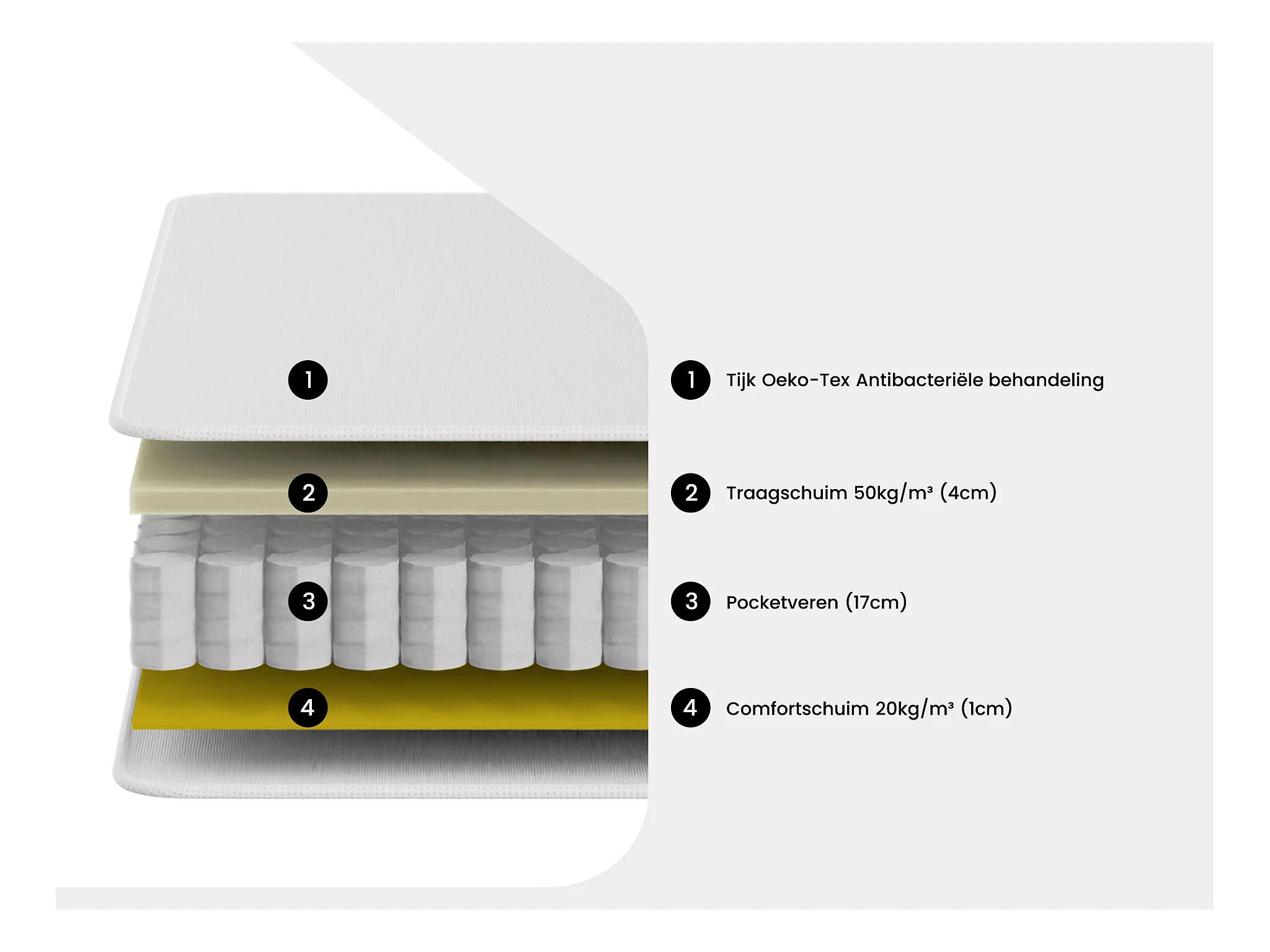 1

2

3

4

1 Tijk Oeko-Tex Antibacteriële behandeling

2 Traagschuim 50kg/m³ (4cm)

3 Pocketveren (17cm)

4 Comfortschuim 20kg/m³ (1cm)