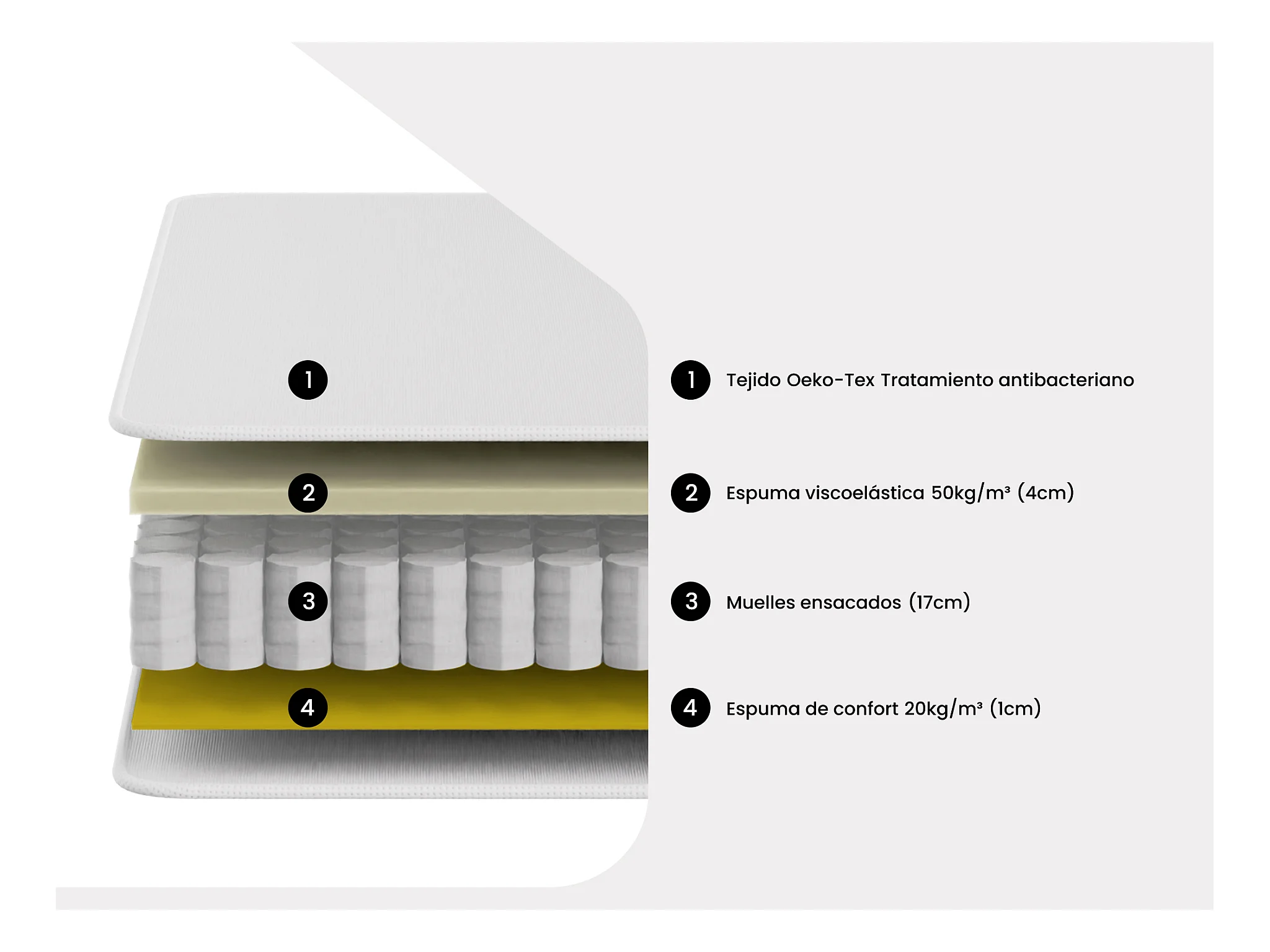 1

2

3

4

1 Tejido Oeko-Tex Tratamiento antibacteriano

2 Espuma viscoelástica 50kg/m³ (4cm)

3 Muelles ensacados (17cm)

4 Espuma de confort 20kg/m³ (1cm)