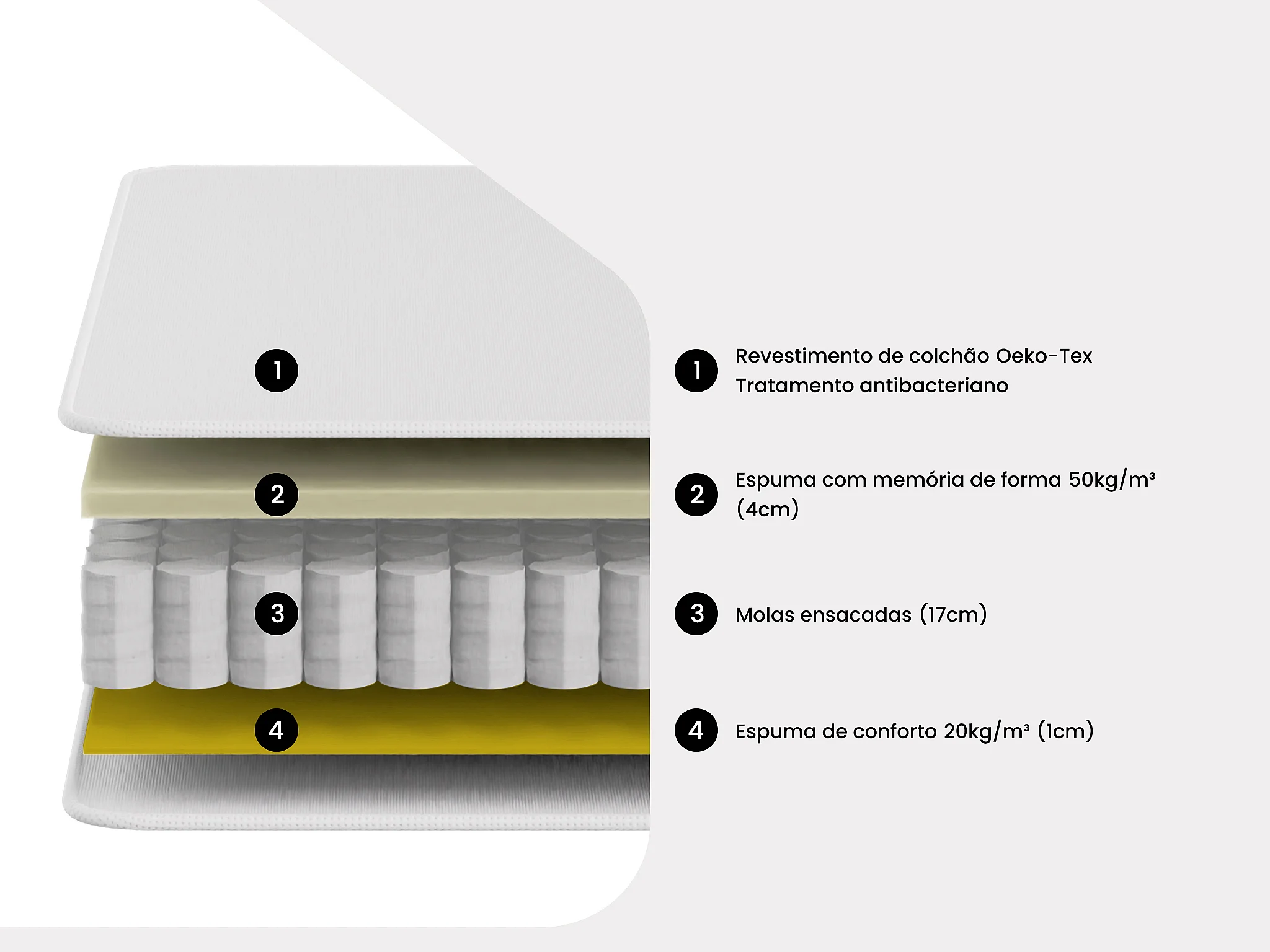 1

2

3

4

1 Revestimento de colchão Oeko-Tex
Tratamento antibacteriano

2 Espuma com memória de forma 50kg/m³ (4cm)

3 Molas ensacadas (17cm)

4 Espuma de conforto 20kg/m³ (1cm)