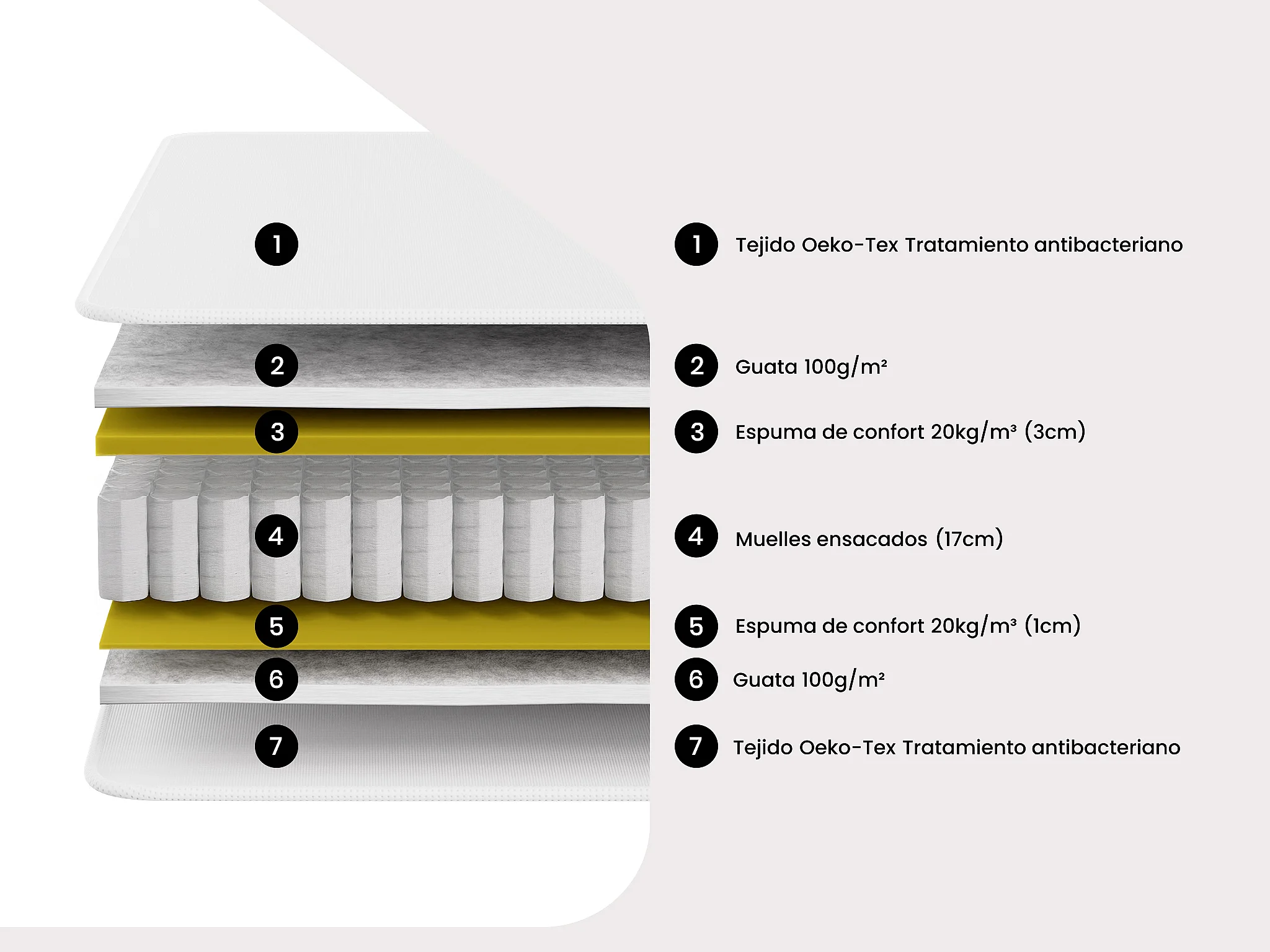 1
2
3
4
5
6
7

1 Tejido Oeko-Tex Tratamiento antibacteriano

2 Guata 100g/m²

3 Espuma de confort 20kg/m³ (3cm)

4 Muelles ensacados (17cm)

5 Espuma de confort 20kg/m³ (1cm)

6 Guata 100g/m²

7 Tejido Oeko-Tex Tratamiento antibacteriano