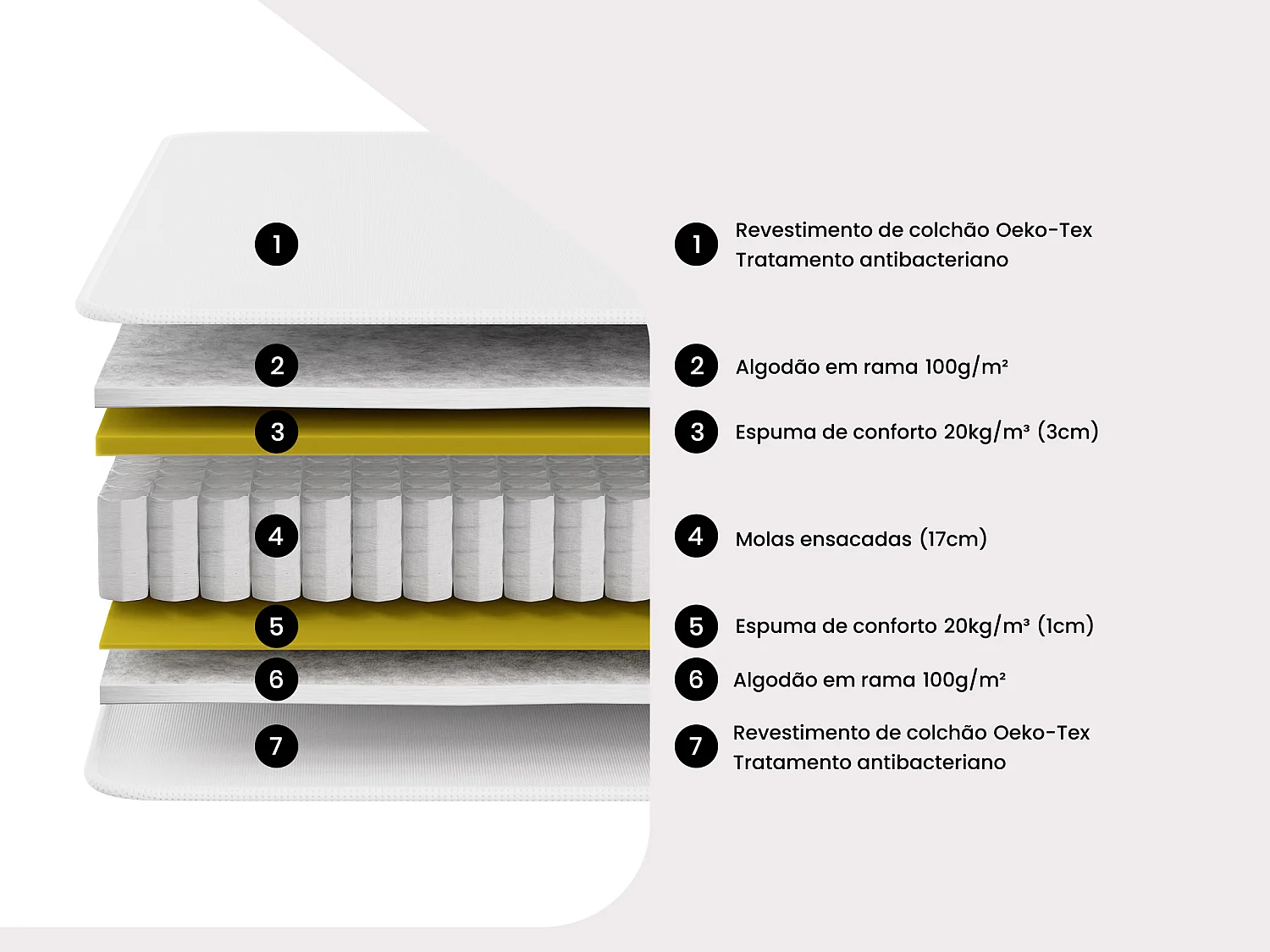 1

2

3

4

5

6

7

1 Revestimento de colchão Oeko-Tex
Tratamento antibacteriano

2 Algodão em rama 100g/m²

3 Espuma de conforto 20kg/m³ (3cm)

4 Molas ensacadas (17cm)

5 Espuma de conforto 20kg/m³ (1cm)

6 Algodão em rama 100g/m²

7 Revestimento de colchão Oeko-Tex
Tratamento antibacteriano