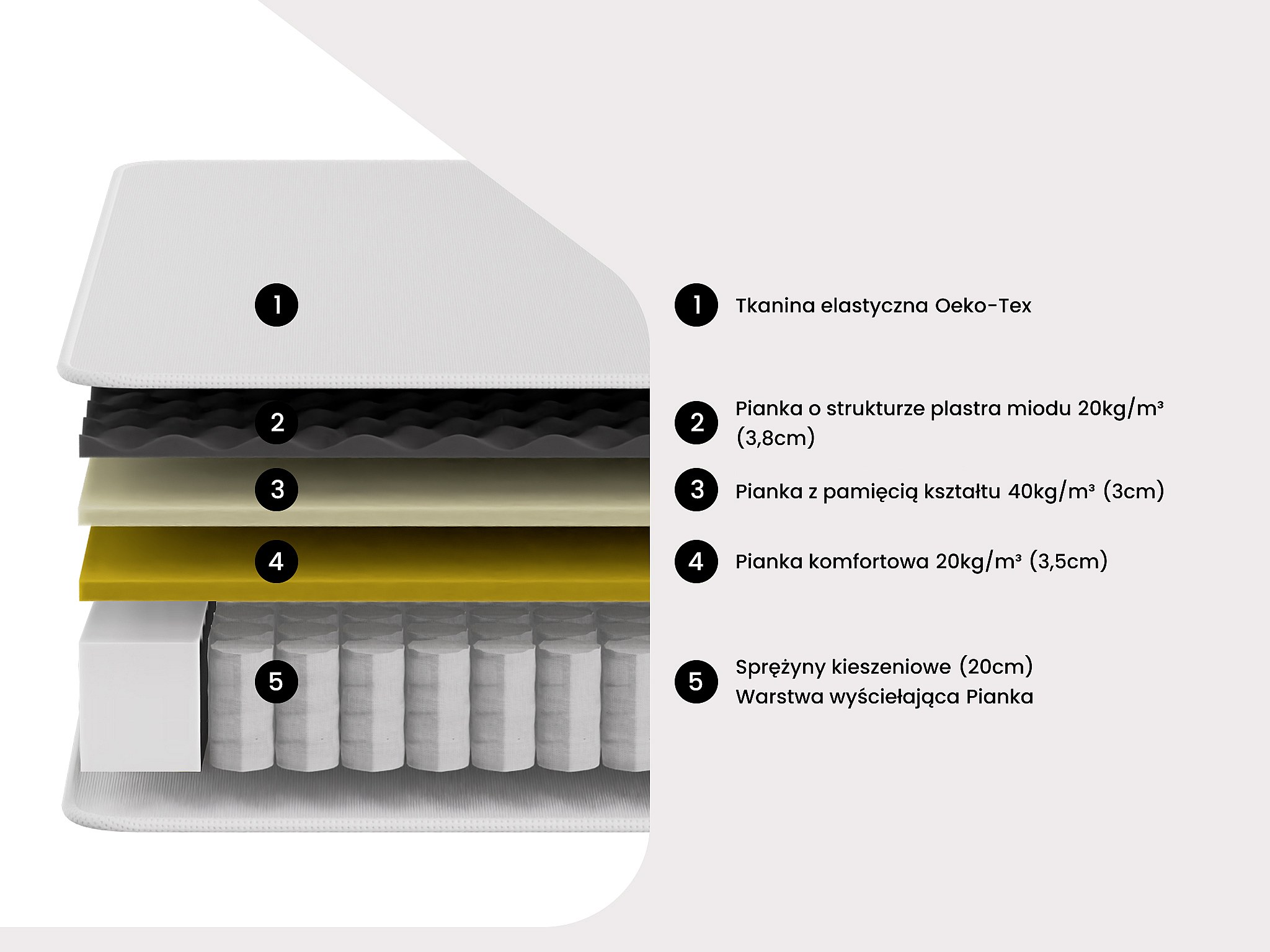 1

2

3

4

5

1 Tkanina elastyczna Oeko-Tex

2 Pianka o strukturze plastra miodu 20kg/m³ (3,8cm)

3 Pianka z pamięcią kształtu 40kg/m³ (3cm)

4 Pianka komfortowa 20kg/m³ (3,5cm)

5 Sprężyny kieszeniowe (20cm)
Warstwa wyściełająca Pianka