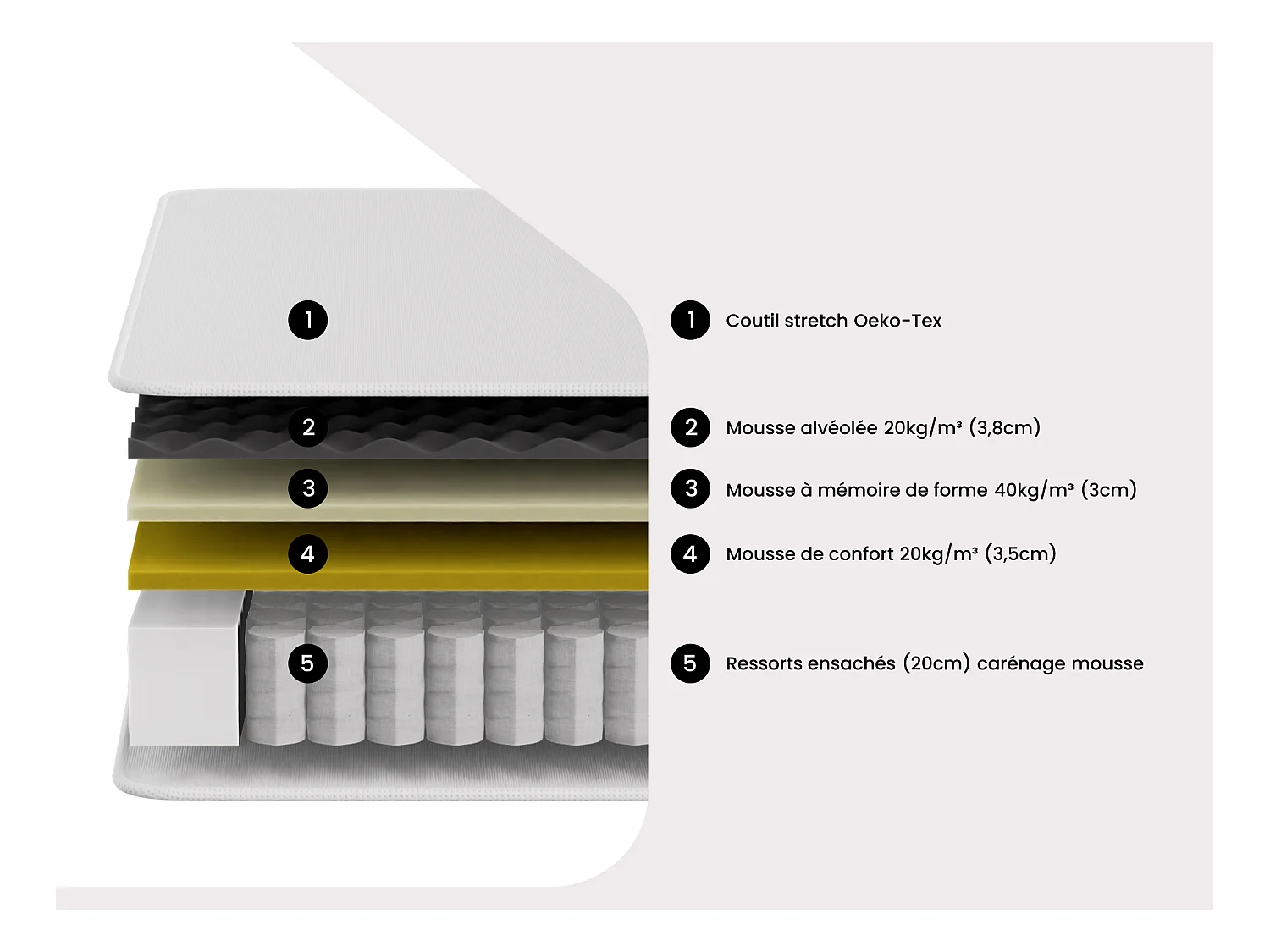 1
2
3
4
5

1 Coutil stretch Oeko-Tex

2 Mousse alvéolée 20kg/m³ (3,8cm)

3 Mousse à mémoire de forme 40kg/m³ (3cm)

4 Mousse de confort 20kg/m³ (3,5cm)

5 Ressorts ensachés (20cm) carénage mousse