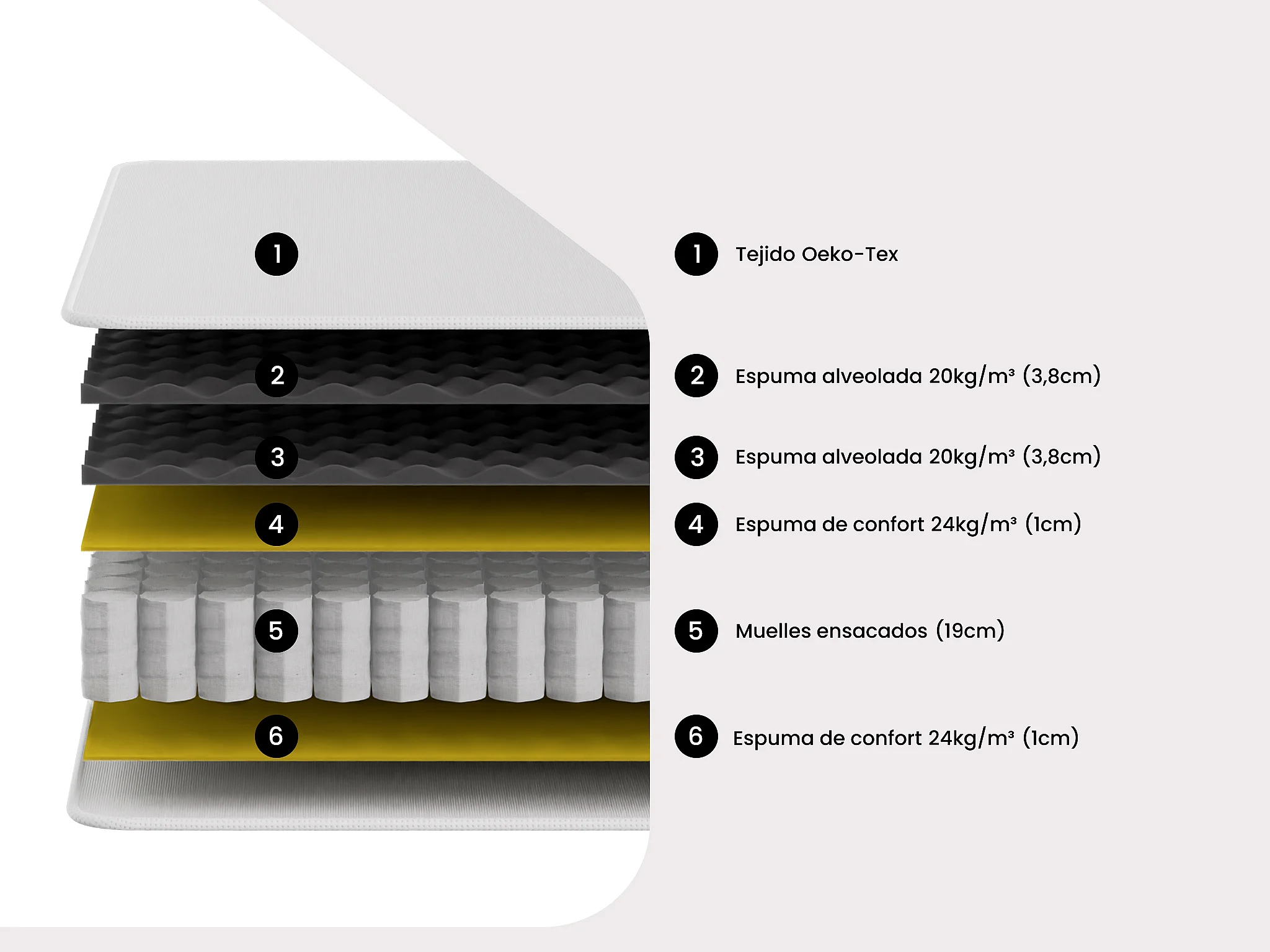 1

2

3

4

5

6

1 Tejido Oeko-Tex

2 Espuma alveolada 20kg/m³ (3,8cm)

3 Espuma alveolada 20kg/m³ (3,8cm)

4 Espuma de confort 24kg/m³ (1cm)

5 Muelles ensacados (19cm)

6 Espuma de confort 24kg/m³ (1cm)