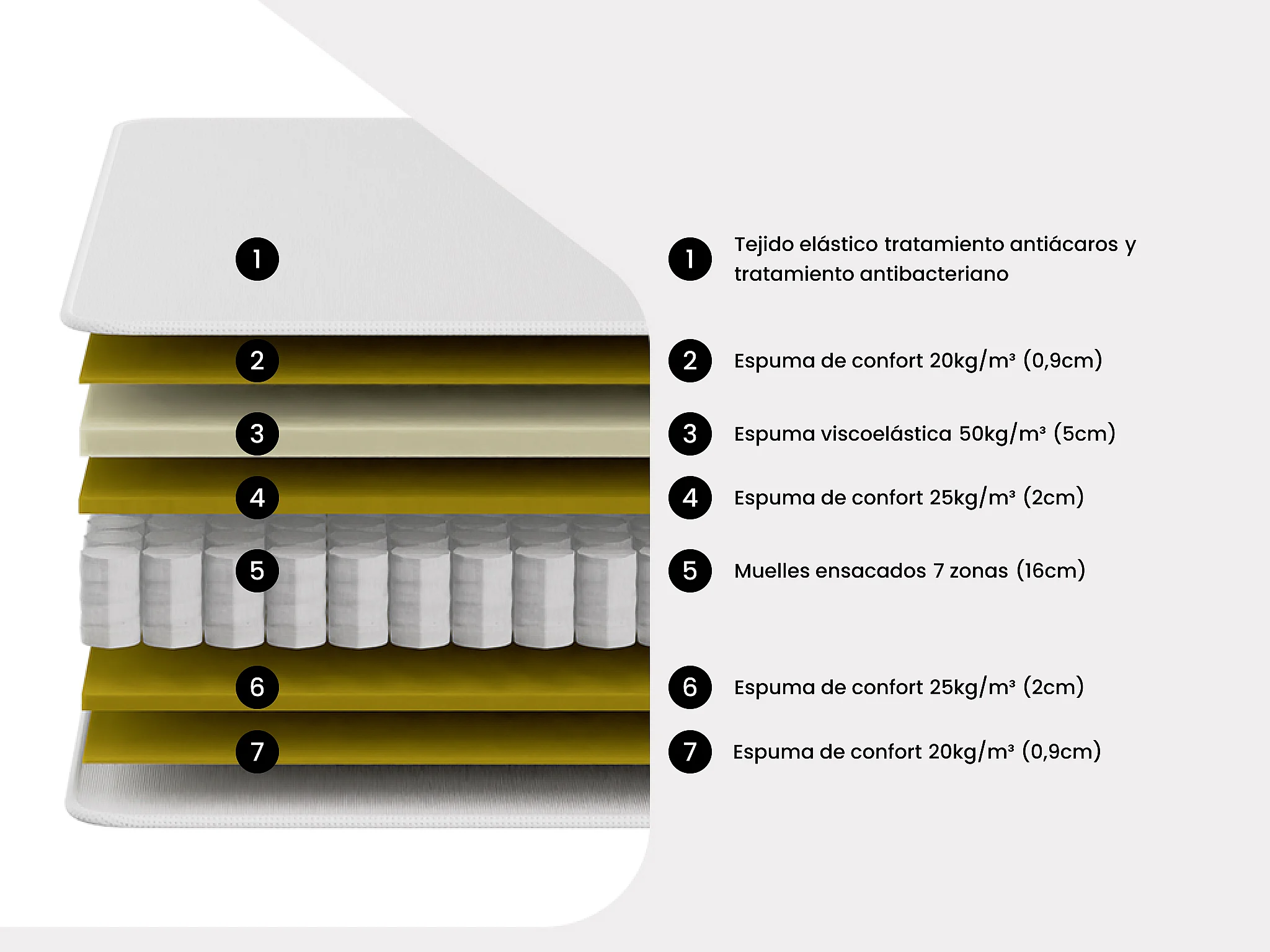 1
2
3
4
5
6
7

1 Tejido elástico tratamiento antiácaros y tratamiento antibacteriano

2 Espuma de confort 20kg/m³ (0,9cm)

3 Espuma viscoelástica 50kg/m³ (5cm)

4 Espuma de confort 25kg/m³ (2cm)

5 Muelles ensacados 7 zonas (16cm)

6 Espuma de confort 25kg/m³ (2cm)

7 Espuma de confort 20kg/m³ (0,9cm)