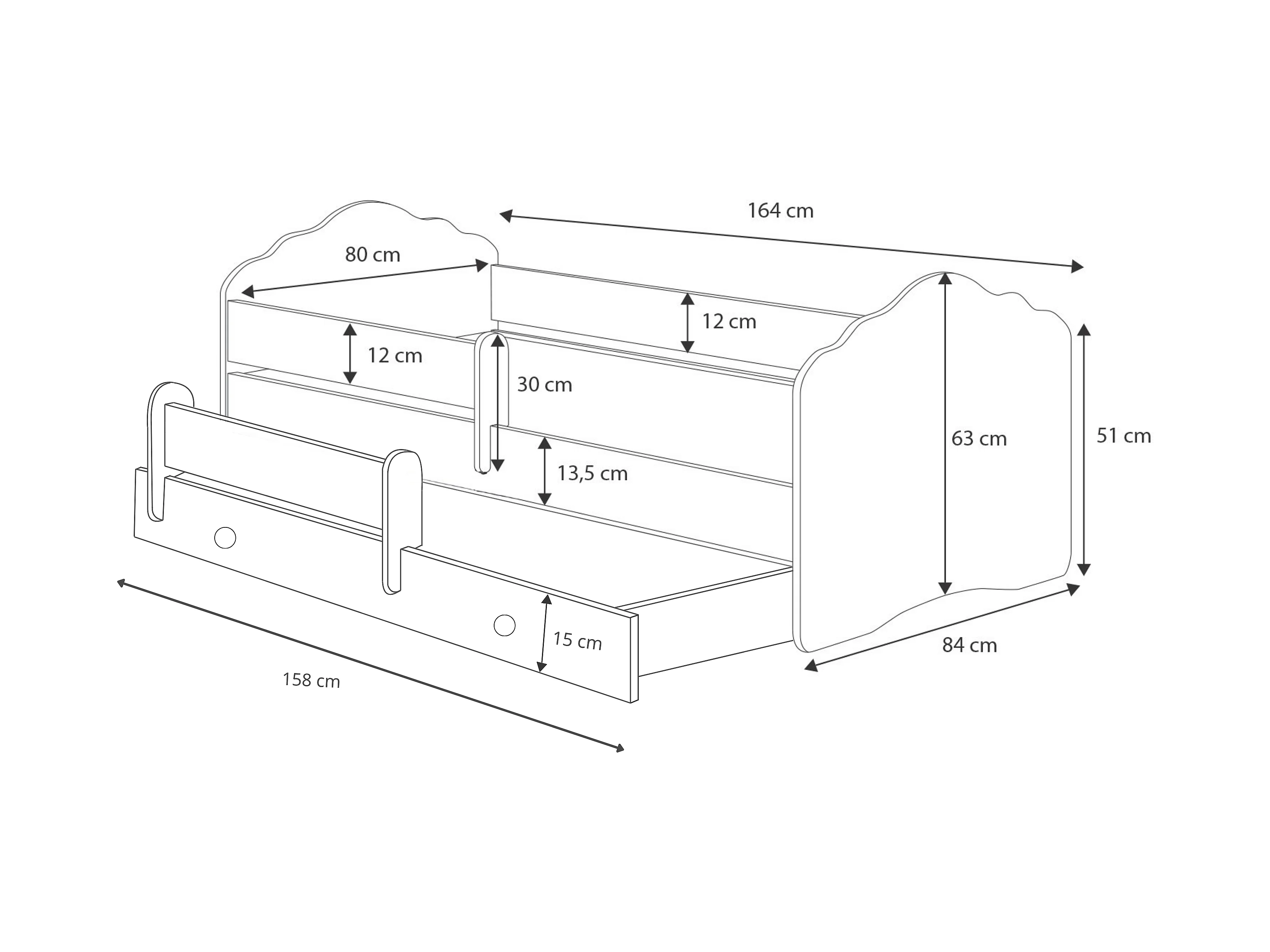 164 cm

80 cm

12 cm

12 cm

30 cm

63 cm

51 cm

13,5 cm

15 cm

84 cm

158 cm