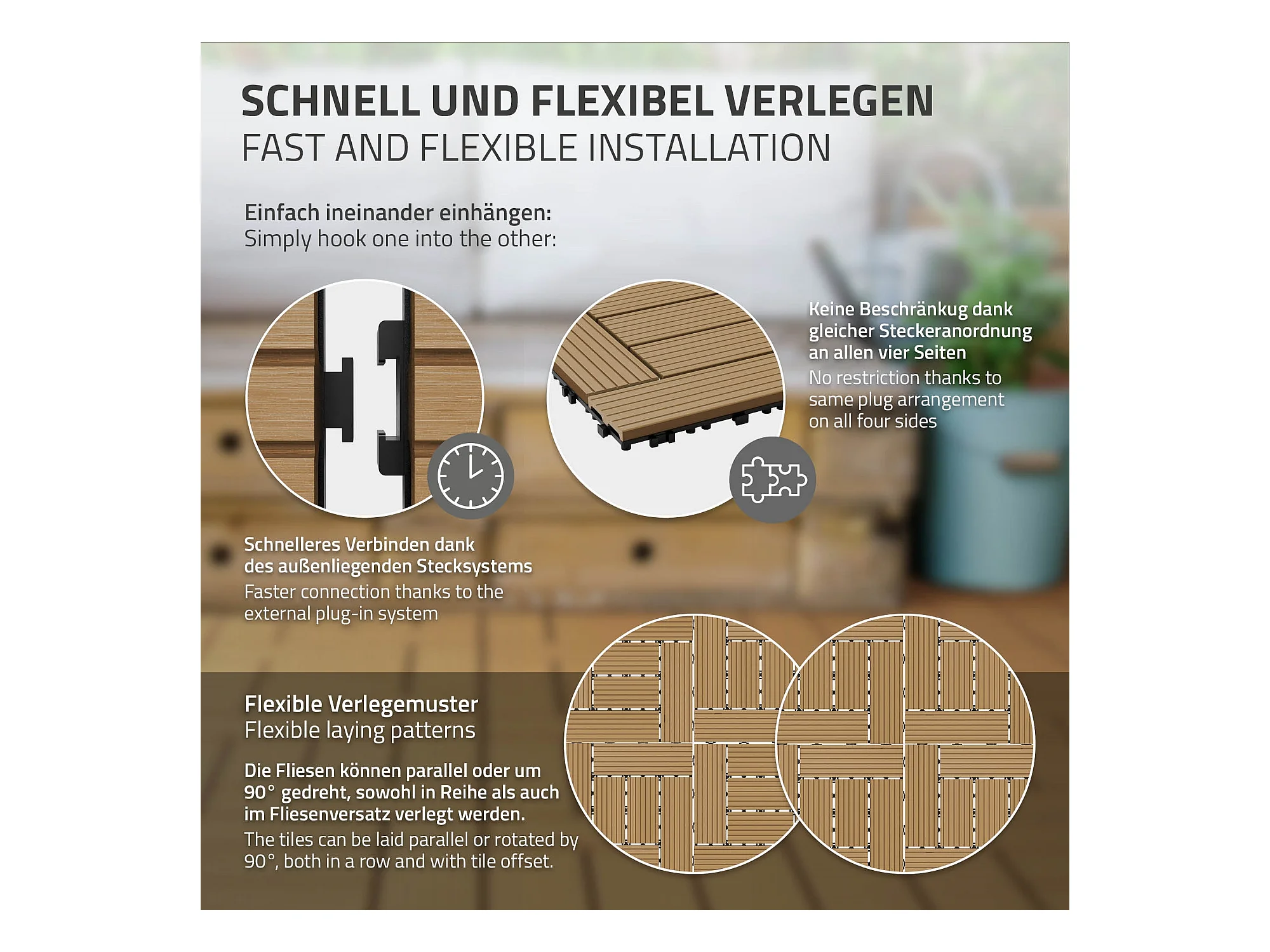 SCHNELL UND FLEXIBEL VERLEGEN
FAST AND FLEXIBLE INSTALLATION

Einfach ineinander einhängen:
Simply hook one into the other:

Keine Beschränkug dank gleicher Steckeranordnung an allen vier Seiten
No restriction thanks to same plug arrangement on all four sides

Schnelleres Verbinden dank des außenliegenden Stecksystems
Faster connection thanks to the external plug-in system

Flexible Verlegemuster
Flexible laying patterns

Die Fliesen können parallel oder um 90° gedreht, sowohl in Reihe als auch im Fliesenversatz verlegt werden.
The tiles can be laid parallel or rotated by 90°, both in a row and with tile offset.