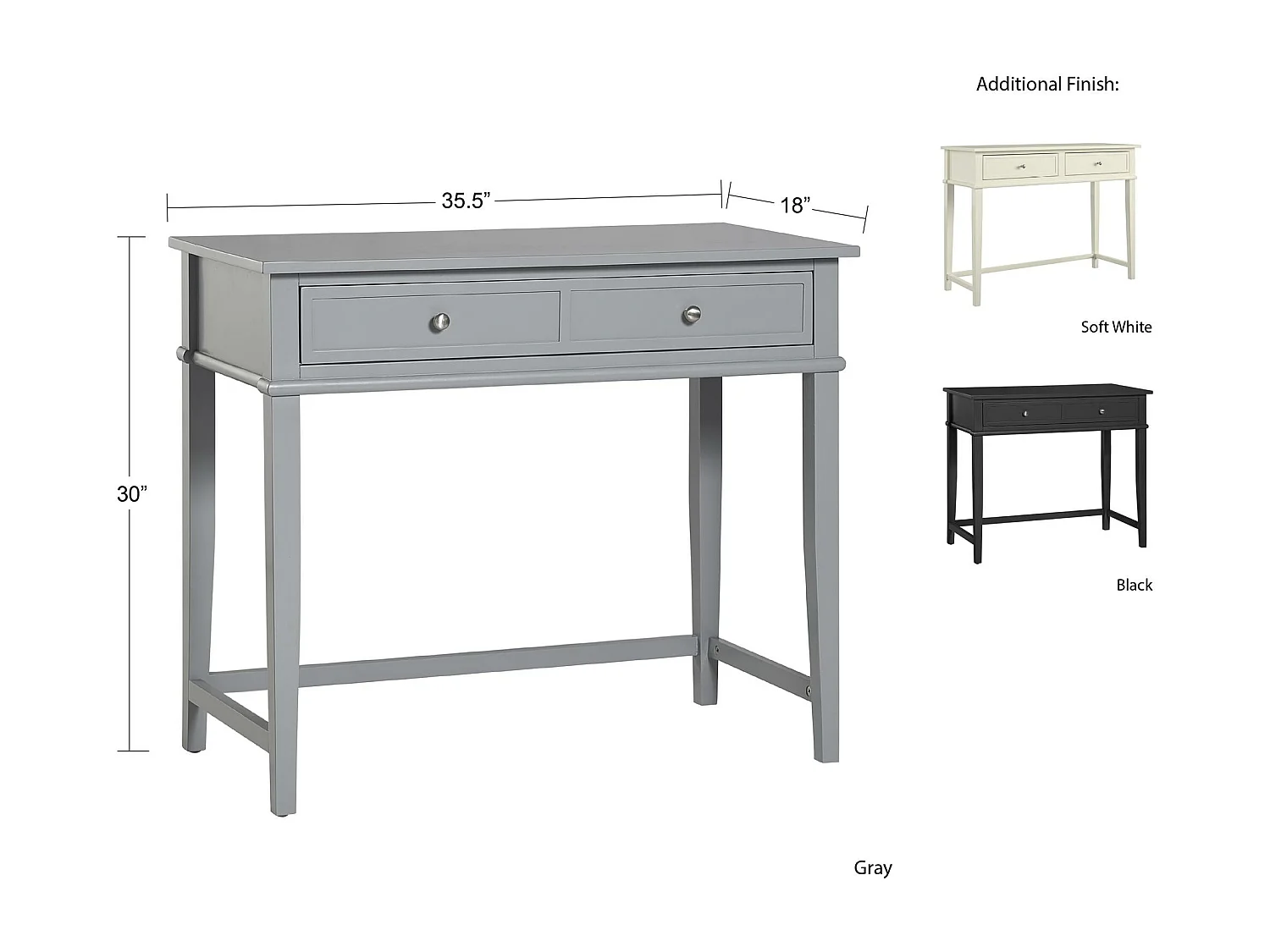 Additional Finish:

35.5”

18”

30”

Soft White

Black

Gray