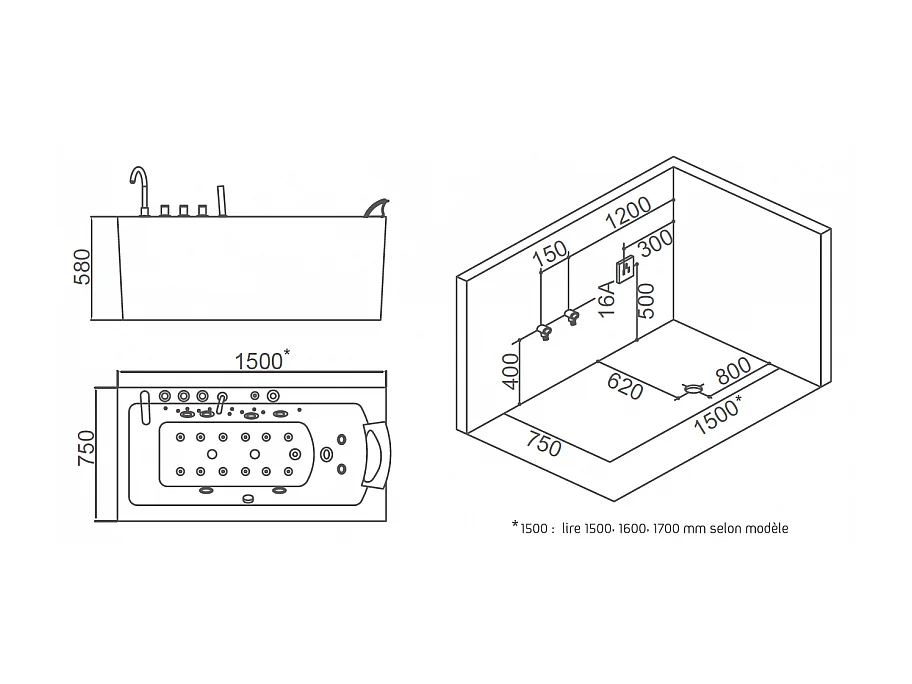 580

1500*

750

1200

150

300

16A

500

400

620

800

750

1500*

*1500 : lire 1500, 1600, 1700 mm selon modèle