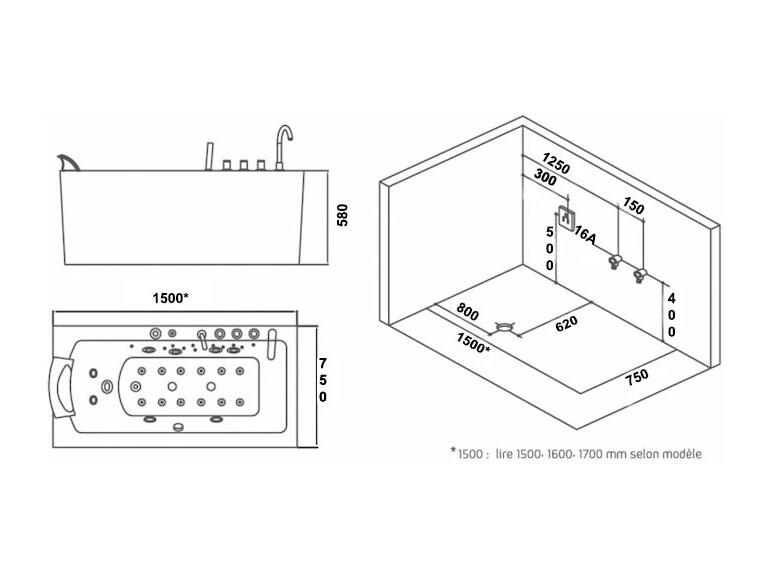 580

1500*

750

1250

300

150

500

16A

400

800

620

1500*

750

*1500 : lire 1500, 1600, 1700 mm selon modèle