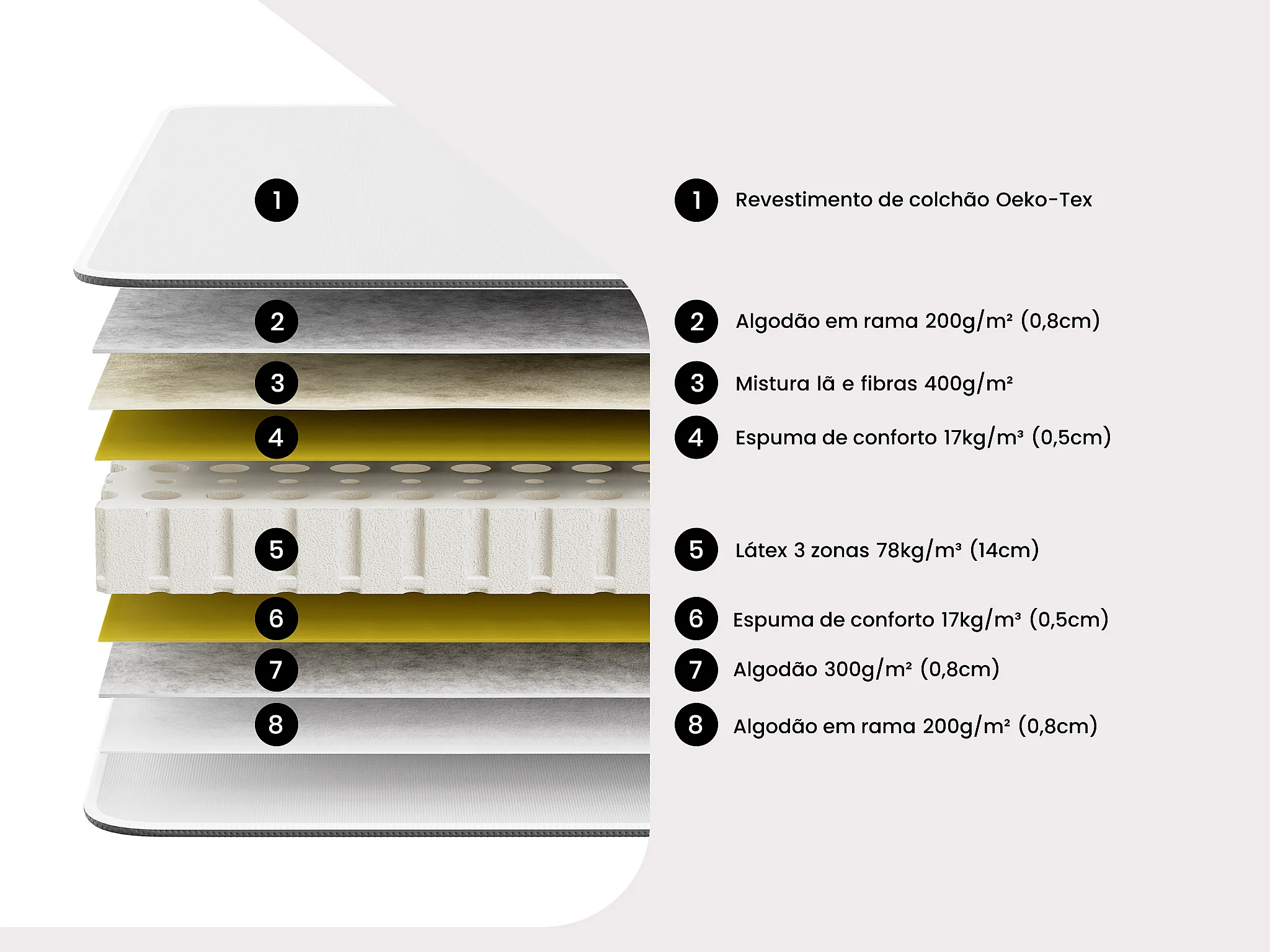 1
2
3
4
5
6
7
8

1 Revestimento de colchão Oeko-Tex

2 Algodão em rama 200g/m² (0,8cm)

3 Mistura lã e fibras 400g/m²

4 Espuma de conforto 17kg/m³ (0,5cm)

5 Látex 3 zonas 78kg/m³ (14cm)

6 Espuma de conforto 17kg/m³ (0,5cm)

7 Algodão 300g/m² (0,8cm)

8 Algodão em rama 200g/m² (0,8cm)