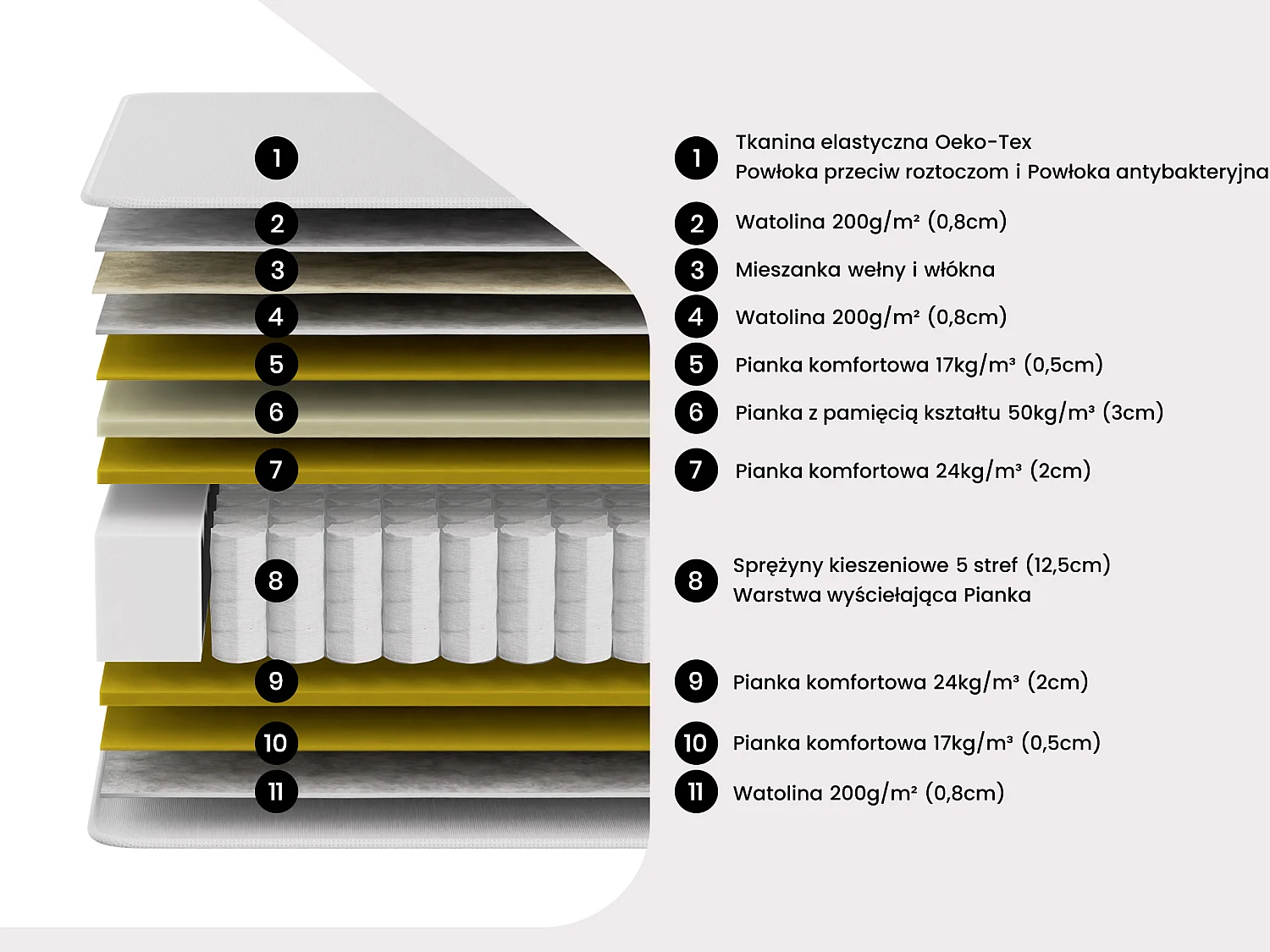 1
2
3
4
5
6
7
8
9
10
11

1 Tkanina elastyczna Oeko-Tex
Powłoka przeciw roztoczom i Powłoka antybakteryjna

2 Watolina 200g/m² (0,8cm)

3 Mieszanka wełny i włókna

4 Watolina 200g/m² (0,8cm)

5 Pianka komfortowa 17kg/m³ (0,5cm)

6 Pianka z pamięcią kształtu 50kg/m³ (3cm)

7 Pianka komfortowa 24kg/m³ (2cm)

8 Sprężyny kieszeniowe 5 stref (12,5cm)
Warstwa wyściełająca Pianka

9 Pianka komfortowa 24kg/m³ (2cm)

10 Pianka komfortowa 17kg/m³ (0,5cm)

11 Watolina 200g/m² (0,8cm)