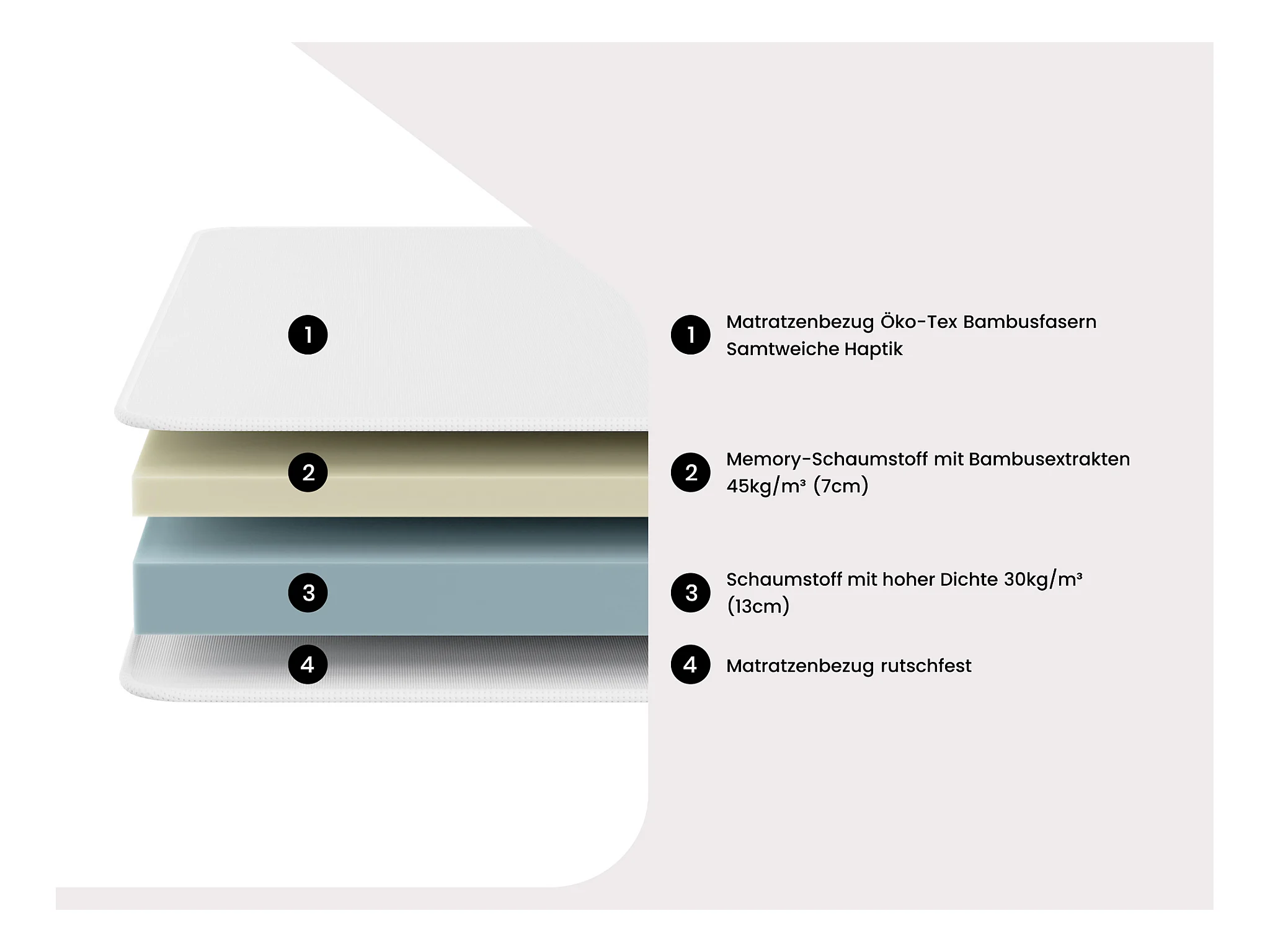 1
2
3
4

1 Matratzenbezug Öko-Tex Bambusfasern Samtweiche Haptik

2 Memory-Schaumstoff mit Bambusextrakten 45kg/m³ (7cm)

3 Schaumstoff mit hoher Dichte 30kg/m³ (13cm)

4 Matratzenbezug rutschfest