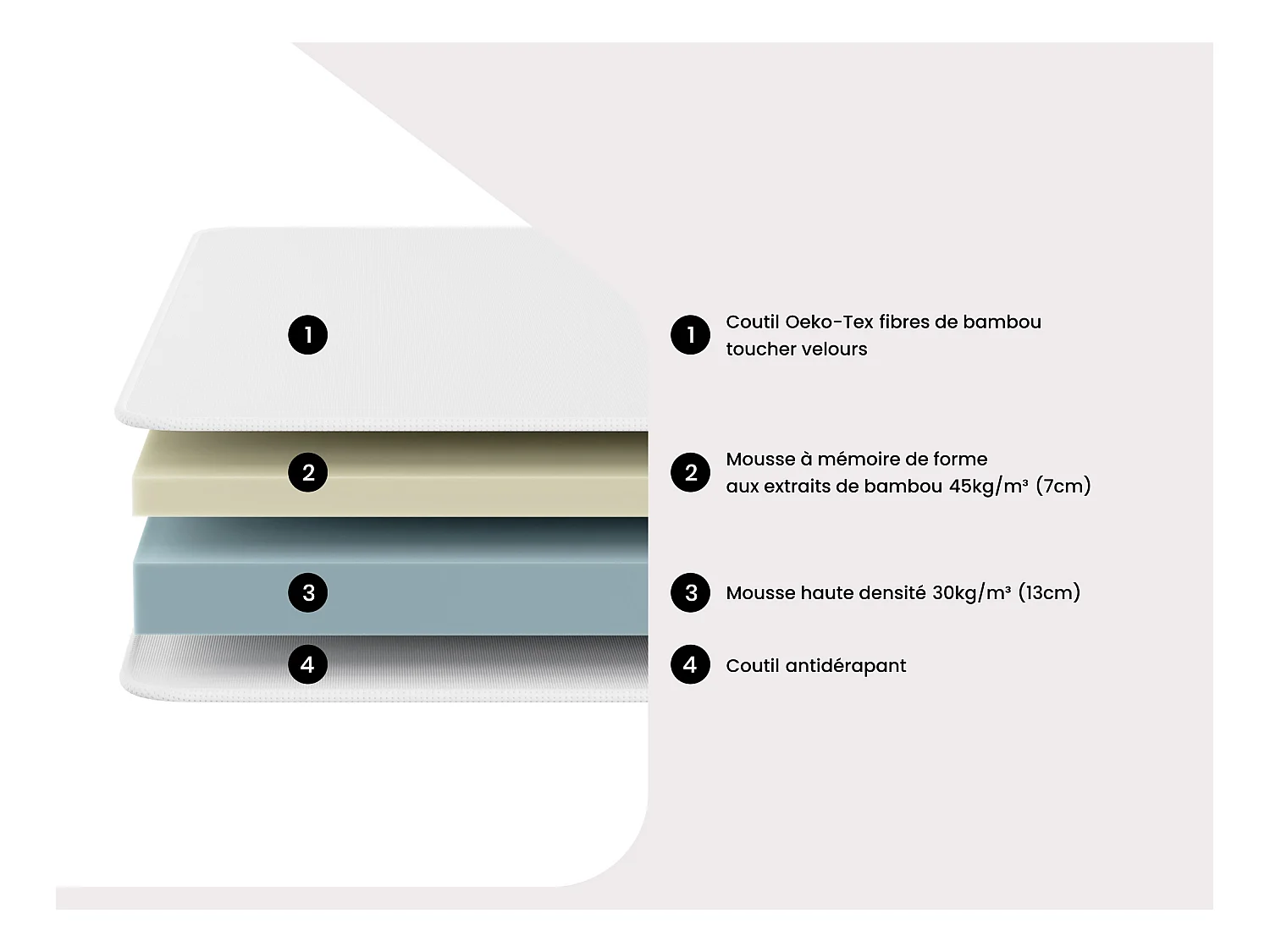 1

2

3

4

1 Coutil Oeko-Tex fibres de bambou toucher velours

2 Mousse à mémoire de forme aux extraits de bambou 45kg/m³ (7cm)

3 Mousse haute densité 30kg/m³ (13cm)

4 Coutil antidérapant