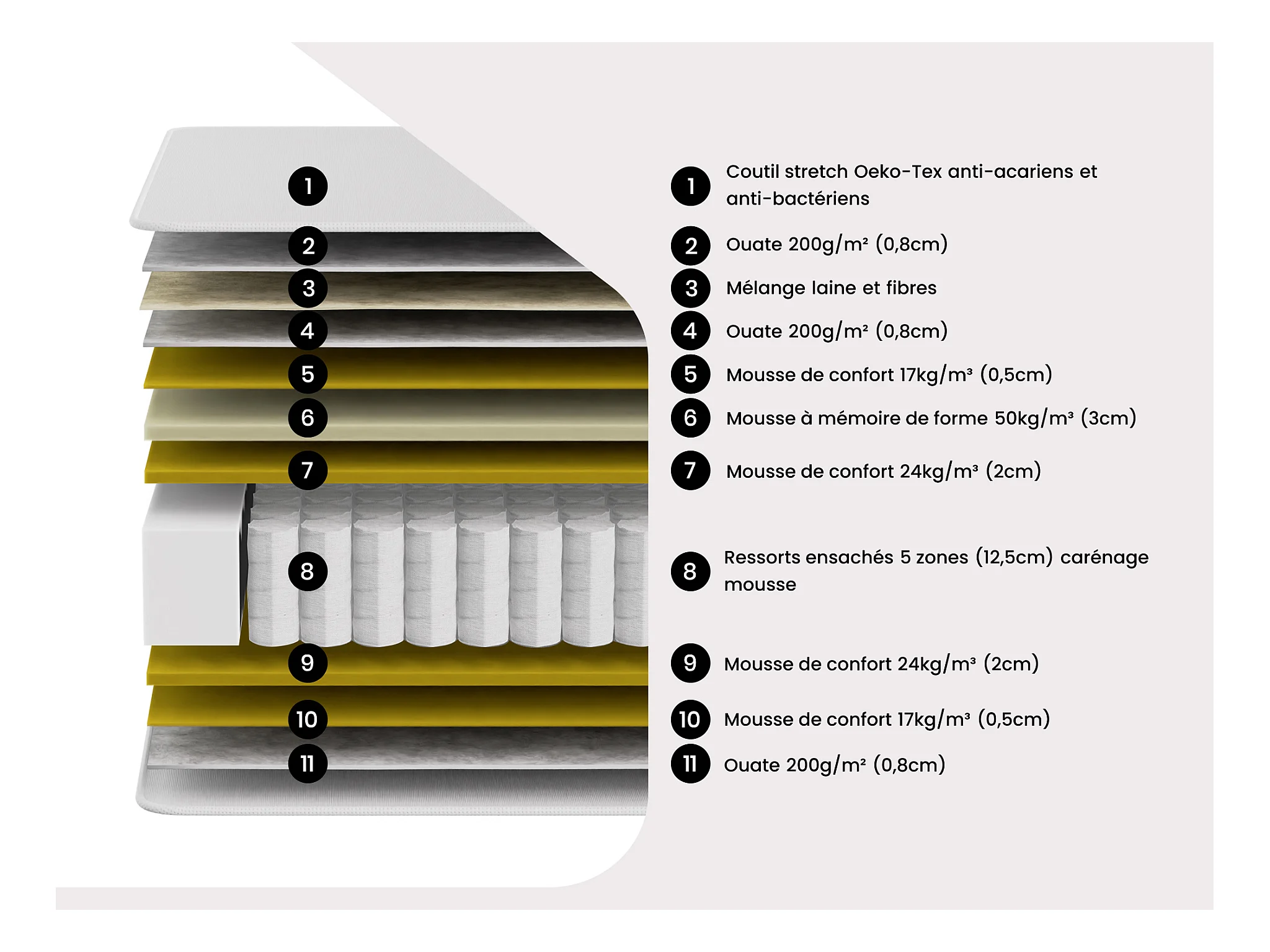 1
2
3
4
5
6
7
8
9
10
11

1 Coutil stretch Oeko-Tex anti-acariens et anti-bactériens

2 Ouate 200g/m² (0,8cm)

3 Mélange laine et fibres

4 Ouate 200g/m² (0,8cm)

5 Mousse de confort 17kg/m³ (0,5cm)

6 Mousse à mémoire de forme 50kg/m³ (3cm)

7 Mousse de confort 24kg/m³ (2cm)

8 Ressorts ensachés 5 zones (12,5cm) carénage mousse

9 Mousse de confort 24kg/m³ (2cm)

10 Mousse de confort 17kg/m³ (0,5cm)

11 Ouate 200g/m² (0,8cm)