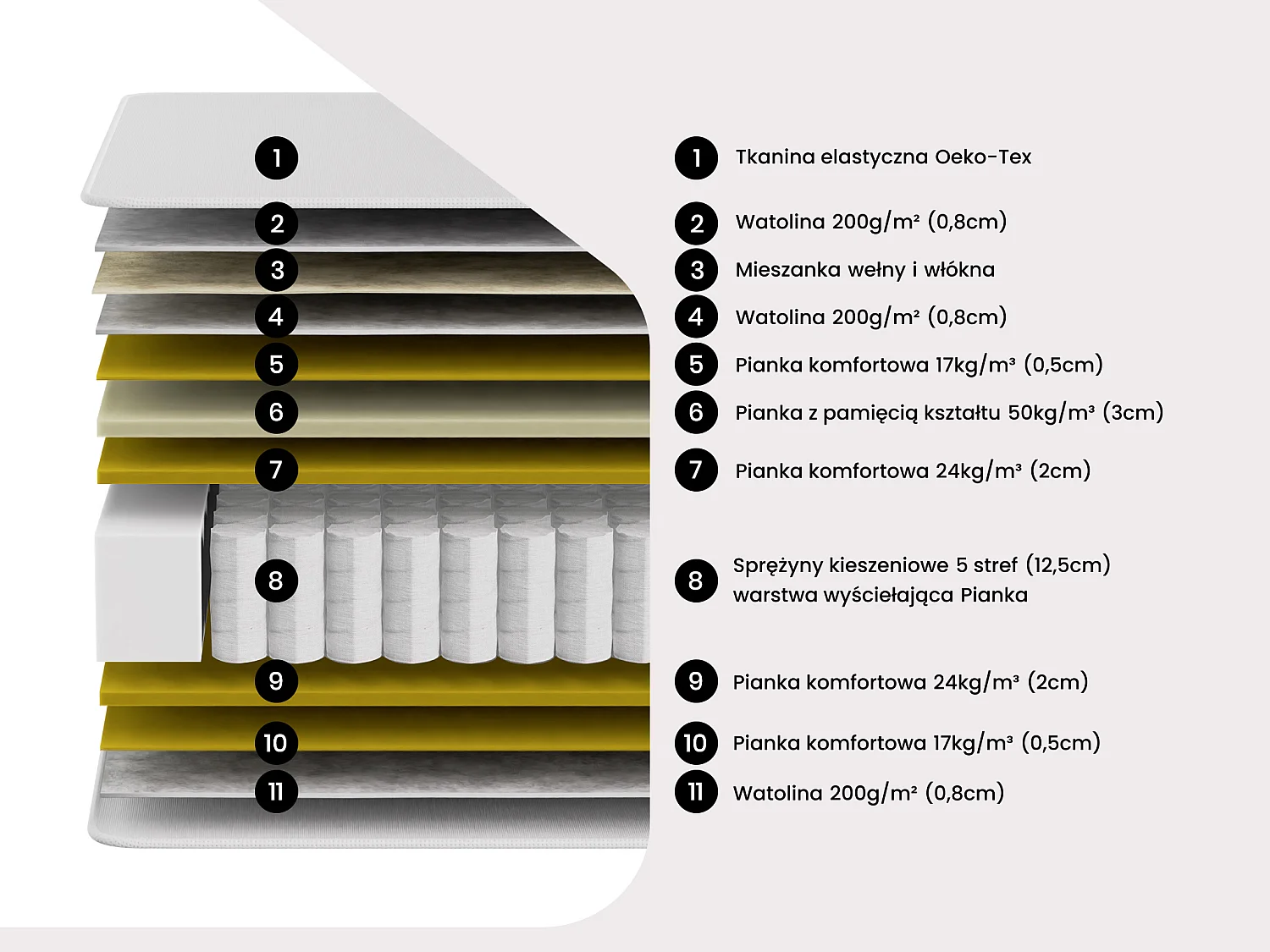 1
2
3
4
5
6
7
8
9
10
11

1 Tkanina elastyczna Oeko-Tex

2 Watolina 200g/m² (0,8cm)

3 Mieszanka wełny i włókna

4 Watolina 200g/m² (0,8cm)

5 Pianka komfortowa 17kg/m³ (0,5cm)

6 Pianka z pamięcią kształtu 50kg/m³ (3cm)

7 Pianka komfortowa 24kg/m³ (2cm)

8 Sprężyny kieszeniowe 5 stref (12,5cm) warstwa wyściełająca Pianka

9 Pianka komfortowa 24kg/m³ (2cm)

10 Pianka komfortowa 17kg/m³ (0,5cm)

11 Watolina 200g/m² (0,8cm)