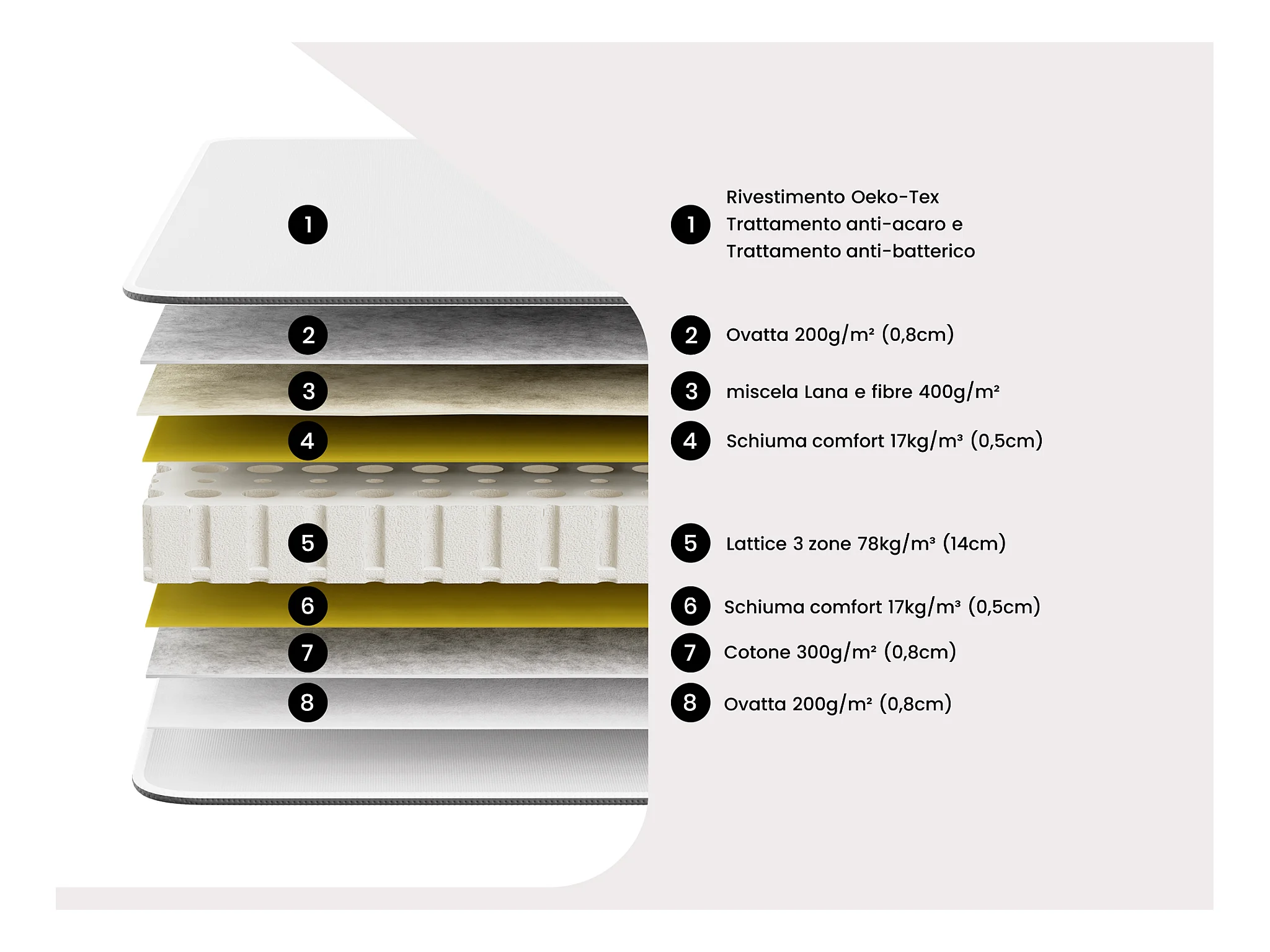 1
2
3
4
5
6
7
8

1 Rivestimento Oeko-Tex Trattamento anti-acaro e Trattamento anti-batterico

2 Ovatta 200g/m² (0,8cm)

3 miscela Lana e fibre 400g/m²

4 Schiuma comfort 17kg/m³ (0,5cm)

5 Lattice 3 zone 78kg/m³ (14cm)

6 Schiuma comfort 17kg/m³ (0,5cm)

7 Cotone 300g/m² (0,8cm)

8 Ovatta 200g/m² (0,8cm)