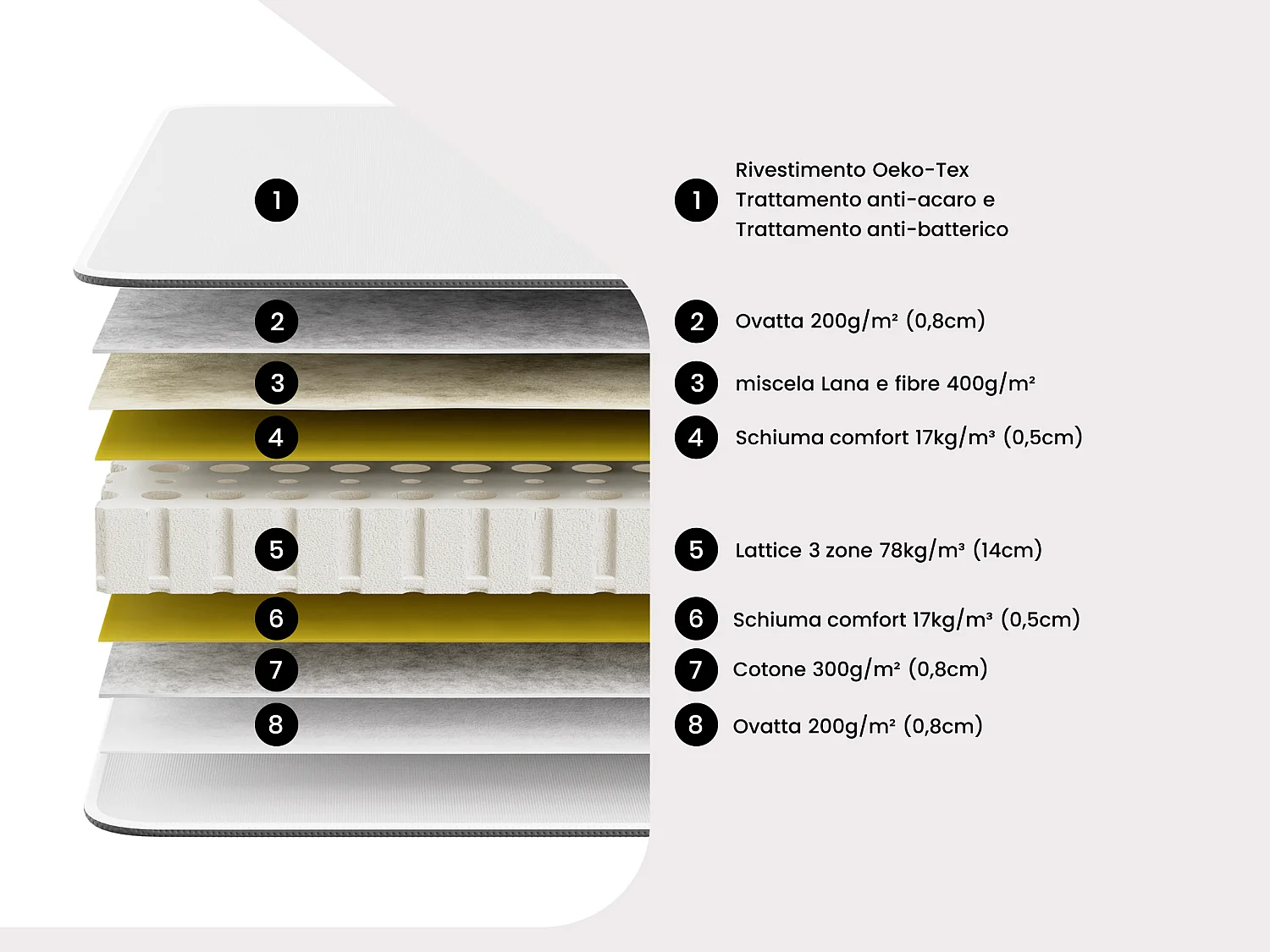 1

2

3

4

5

6

7

8

1 Rivestimento Oeko-Tex Trattamento anti-acaro e Trattamento anti-batterico

2 Ovatta 200g/m² (0,8cm)

3 miscela Lana e fibre 400g/m²

4 Schiuma comfort 17kg/m³ (0,5cm)

5 Lattice 3 zone 78kg/m³ (14cm)

6 Schiuma comfort 17kg/m³ (0,5cm)

7 Cotone 300g/m² (0,8cm)

8 Ovatta 200g/m² (0,8cm)