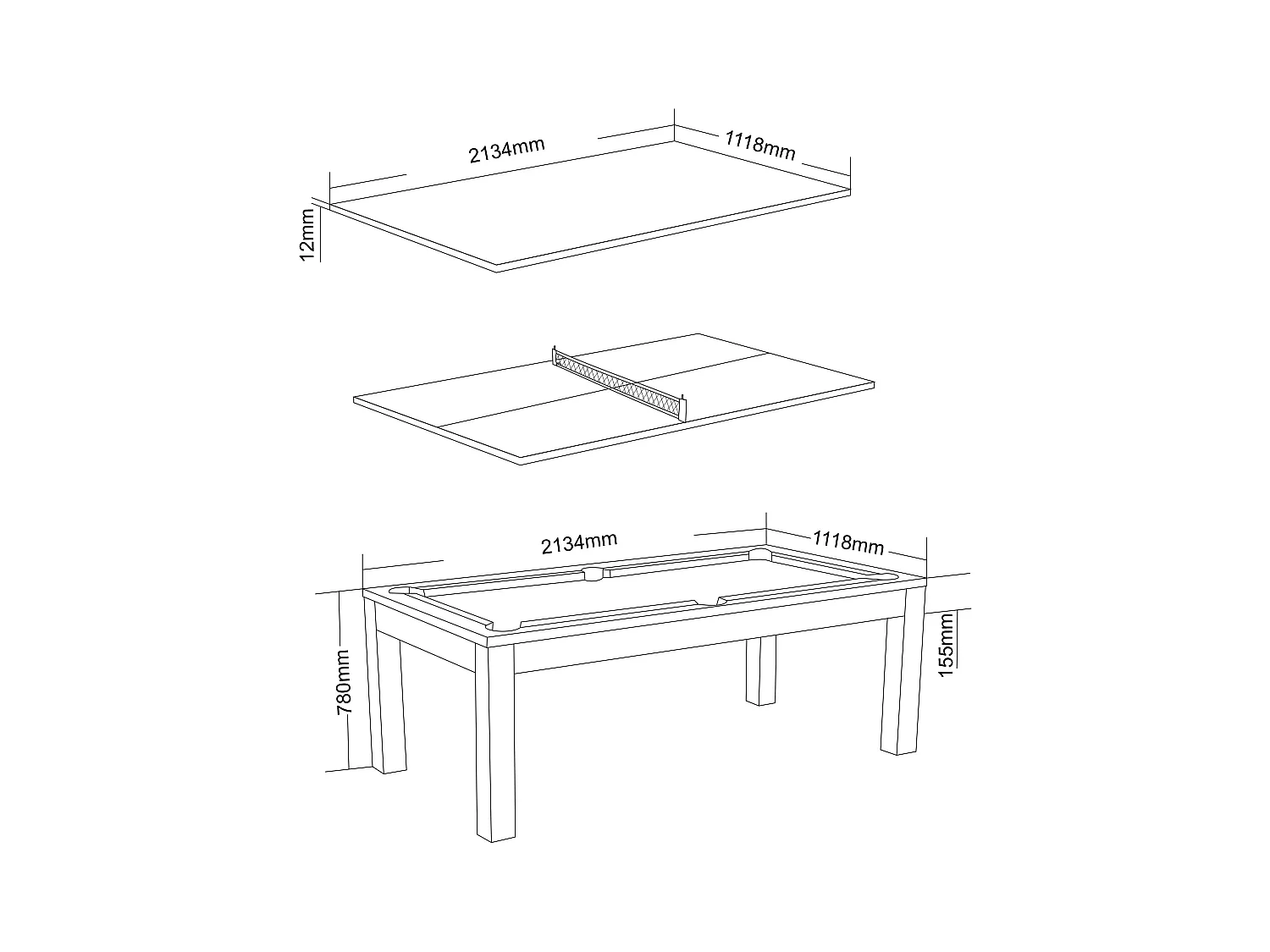 2134mm
1118mm
12mm

2134mm
1118mm
780mm
155mm