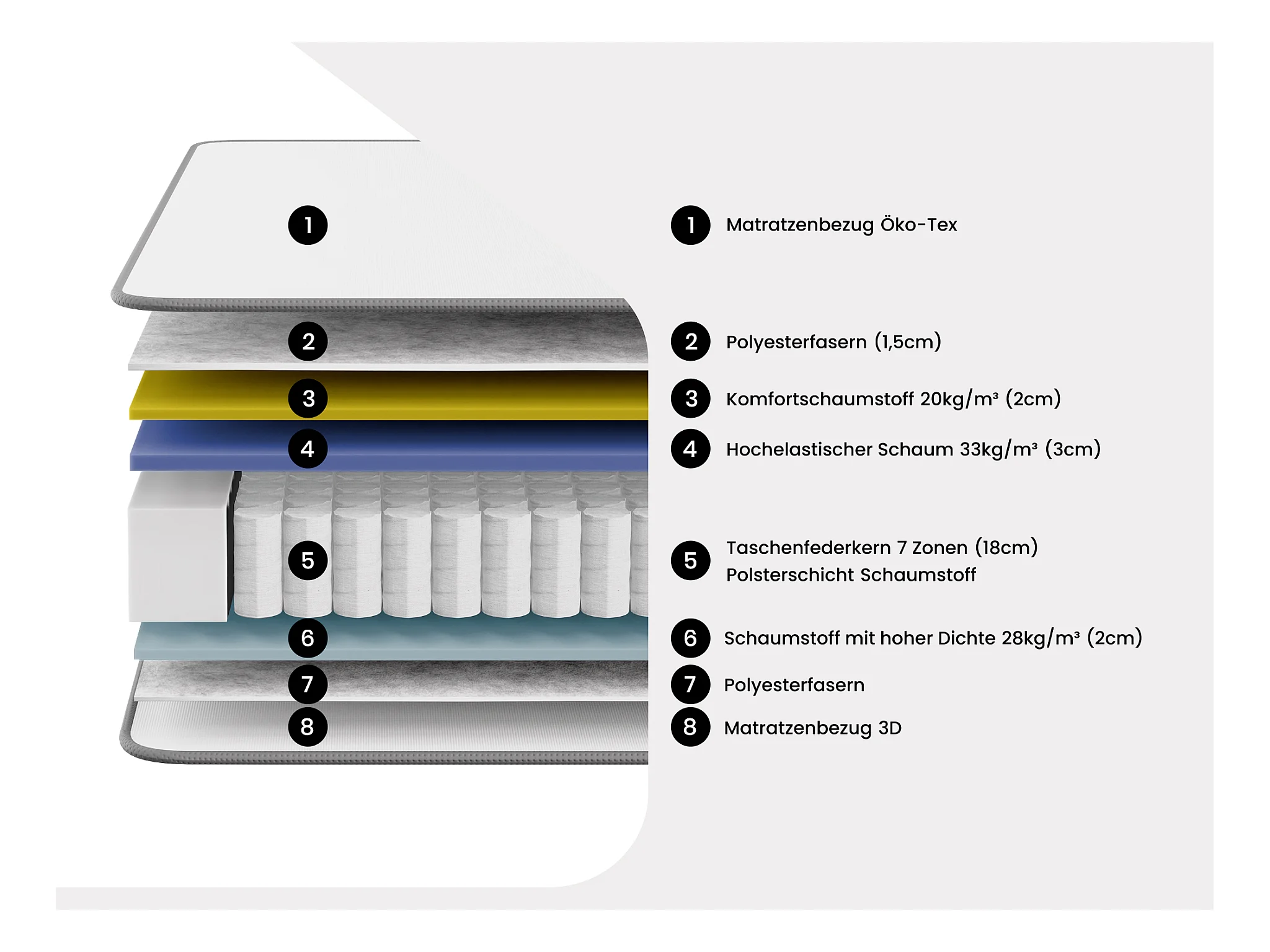 1
2
3
4
5
6
7
8

1 Matratzenbezug Öko-Tex

2 Polyesterfasern (1,5cm)

3 Komfortschaumstoff 20kg/m³ (2cm)

4 Hochelastischer Schaum 33kg/m³ (3cm)

5 Taschenfederkern 7 Zonen (18cm)
Polsterschicht Schaumstoff

6 Schaumstoff mit hoher Dichte 28kg/m³ (2cm)

7 Polyesterfasern

8 Matratzenbezug 3D