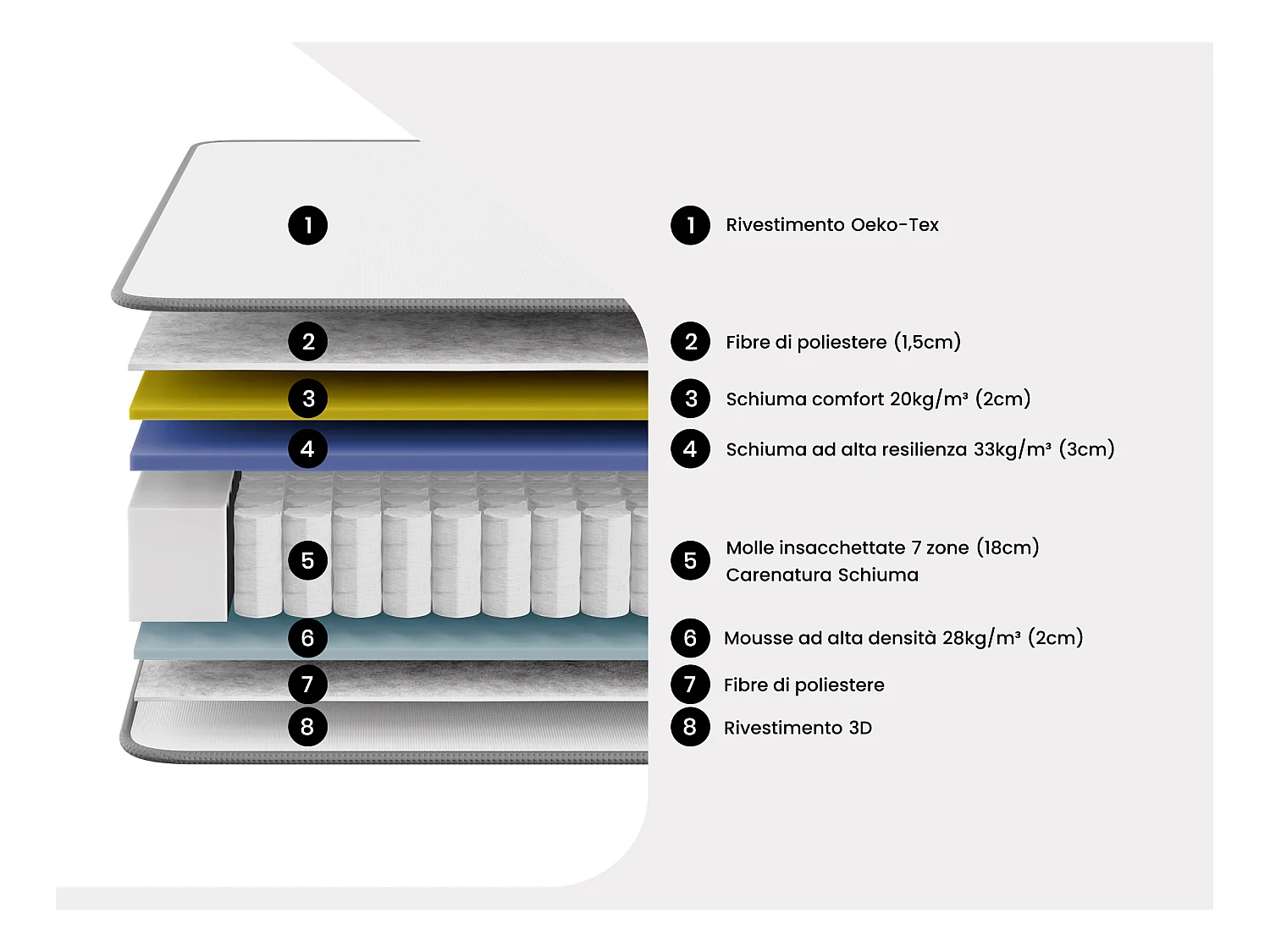 1
2
3
4
5
6
7
8

1 Rivestimento Oeko-Tex

2 Fibre di poliestere (1,5cm)

3 Schiuma comfort 20kg/m³ (2cm)

4 Schiuma ad alta resilienza 33kg/m³ (3cm)

5 Molle insacchettate 7 zone (18cm)
Carenatura Schiuma

6 Mousse ad alta densità 28kg/m³ (2cm)

7 Fibre di poliestere

8 Rivestimento 3D