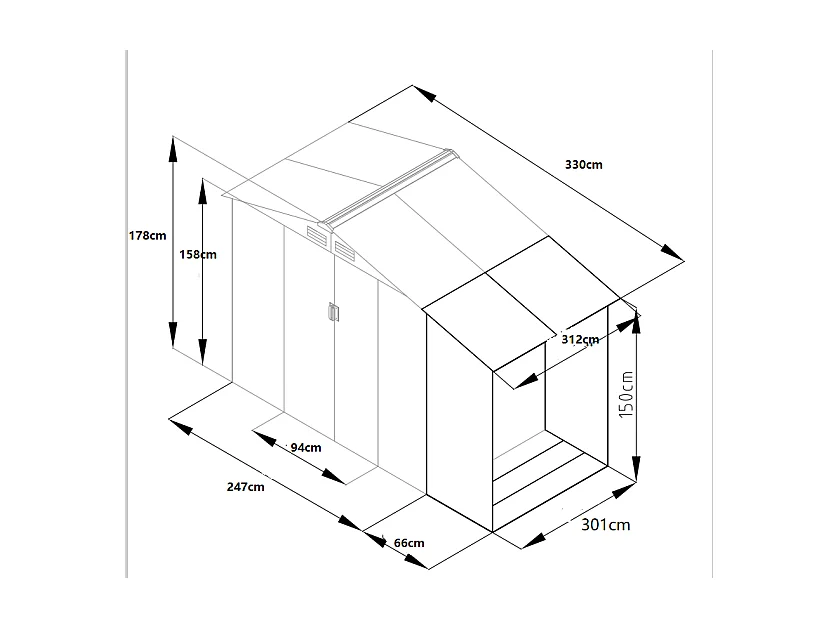 330cm

178cm

158cm

312cm

150cm

94cm

247cm

66cm

301cm