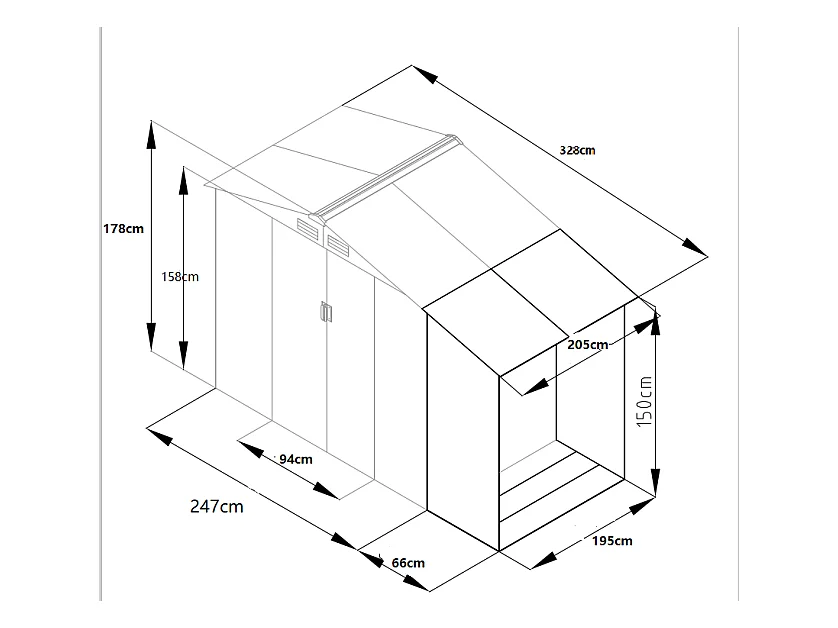 328cm
178cm
158cm
205cm
150cm
94cm
247cm
66cm
195cm