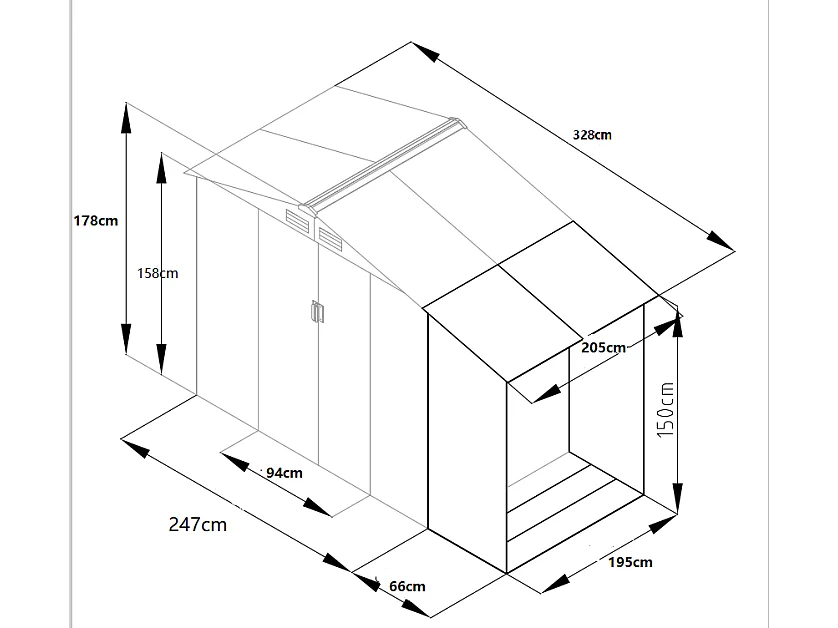 328cm

178cm

158cm

205cm

150cm

94cm

247cm

66cm

195cm