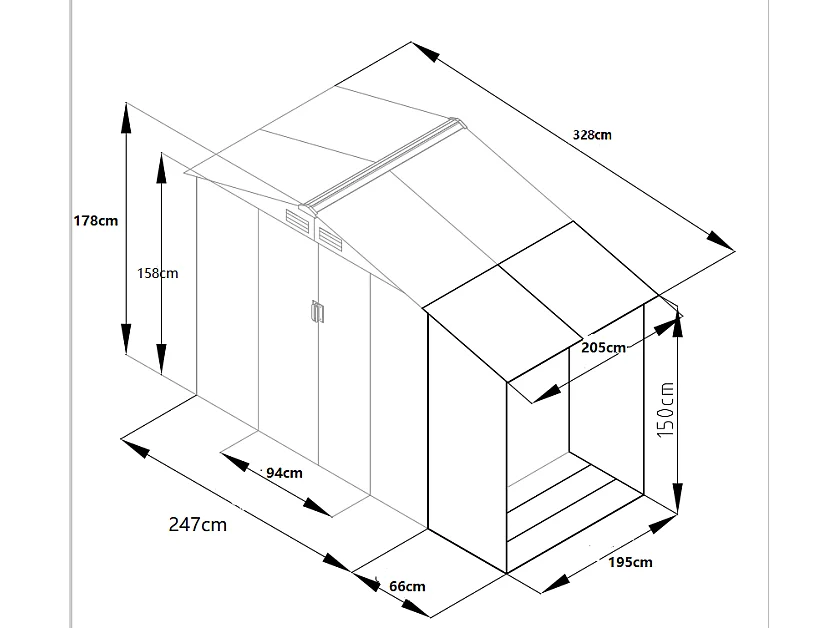 328cm
178cm
158cm
205cm
150cm
94cm
247cm
66cm
195cm