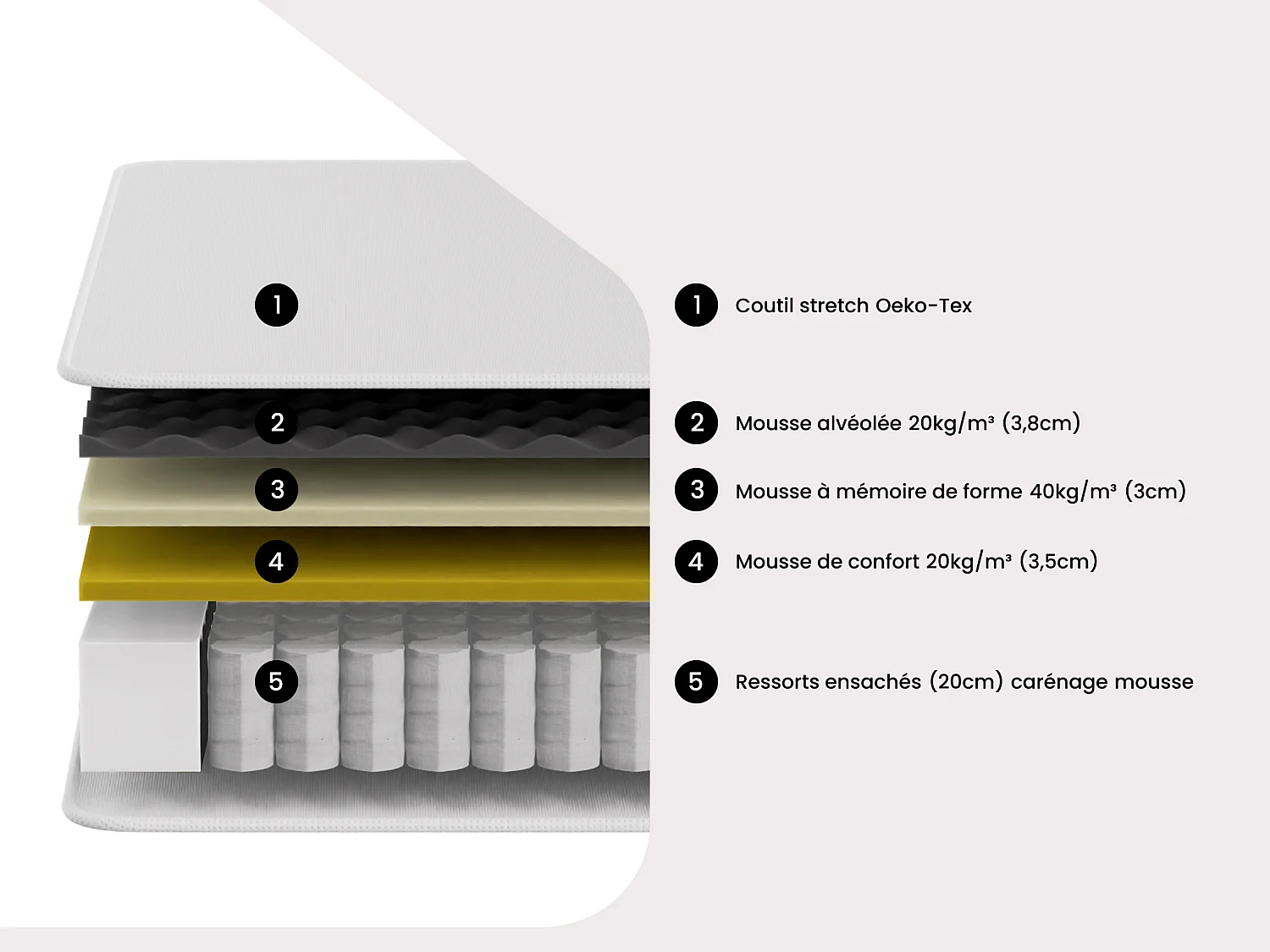 1

2

3

4

5

1 Coutil stretch Oeko-Tex

2 Mousse alvéolée 20kg/m³ (3,8cm)

3 Mousse à mémoire de forme 40kg/m³ (3cm)

4 Mousse de confort 20kg/m³ (3,5cm)

5 Ressorts ensachés (20cm) carénage mousse