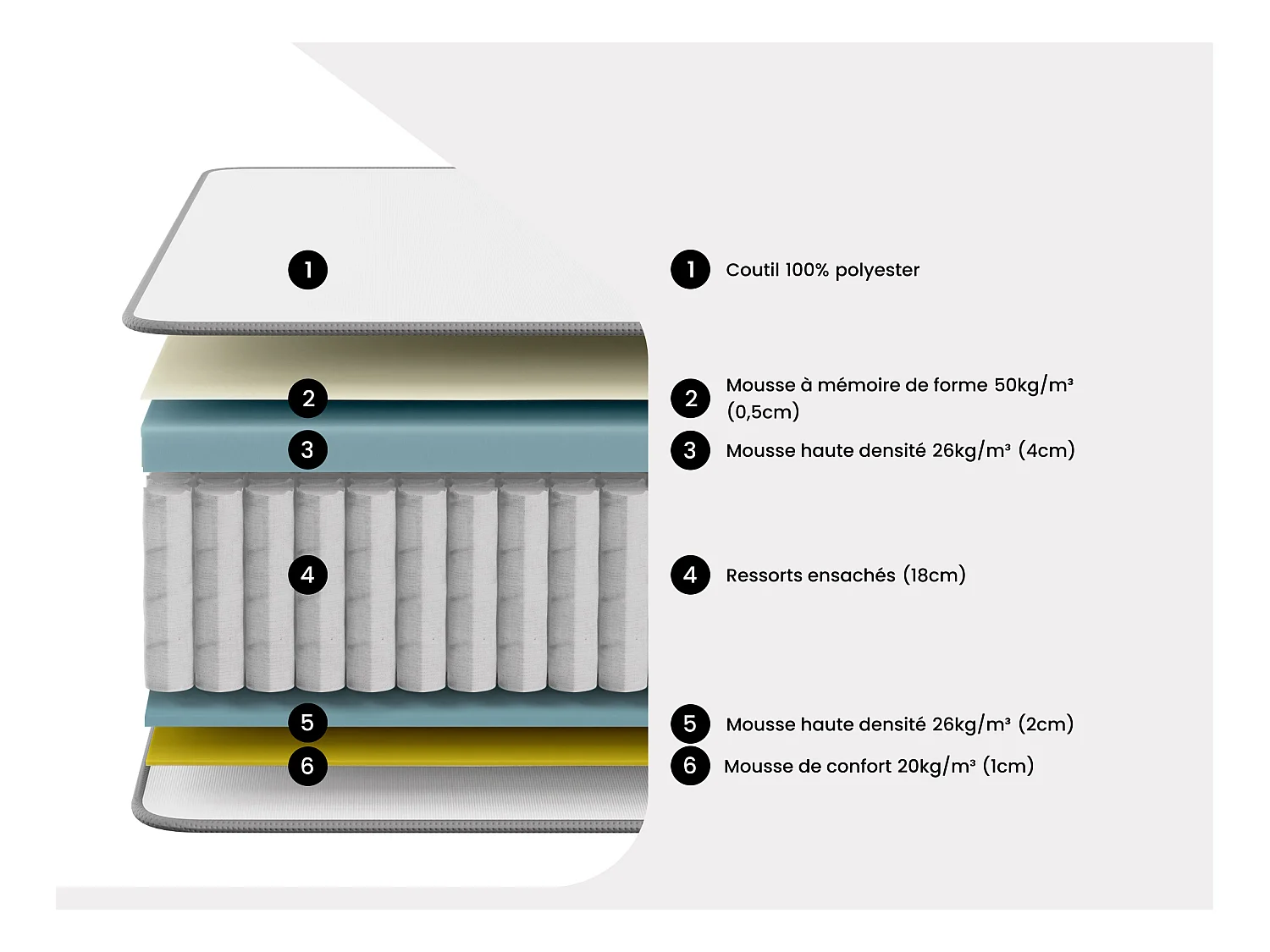 1

2

3

4

5

6

1 Coutil 100% polyester

2 Mousse à mémoire de forme 50kg/m³ (0,5cm)

3 Mousse haute densité 26kg/m³ (4cm)

4 Ressorts ensachés (18cm)

5 Mousse haute densité 26kg/m³ (2cm)

6 Mousse de confort 20kg/m³ (1cm)