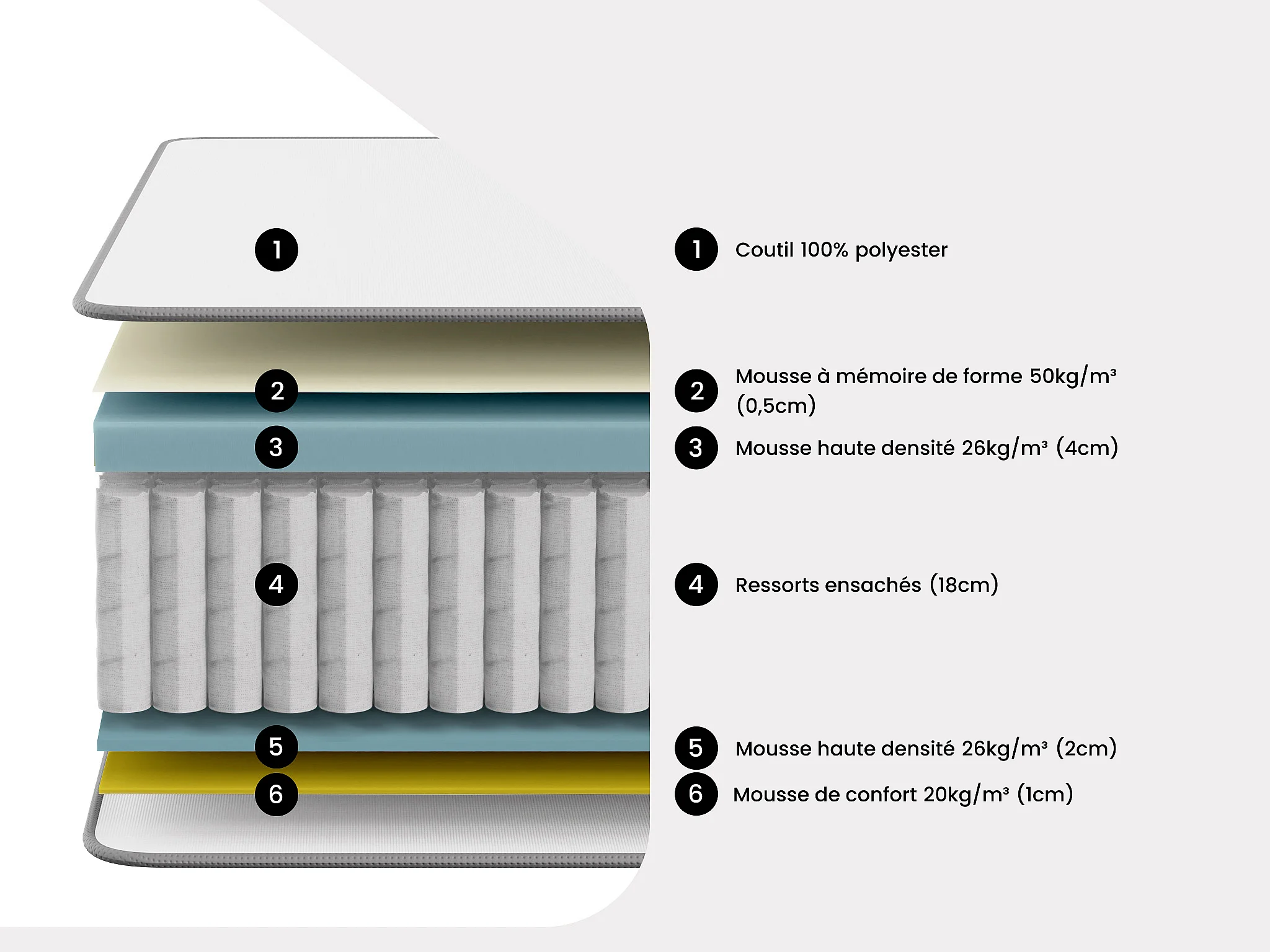 1
2
3
4
5
6

1 Coutil 100% polyester

2 Mousse à mémoire de forme 50kg/m³ (0,5cm)

3 Mousse haute densité 26kg/m³ (4cm)

4 Ressorts ensachés (18cm)

5 Mousse haute densité 26kg/m³ (2cm)

6 Mousse de confort 20kg/m³ (1cm)