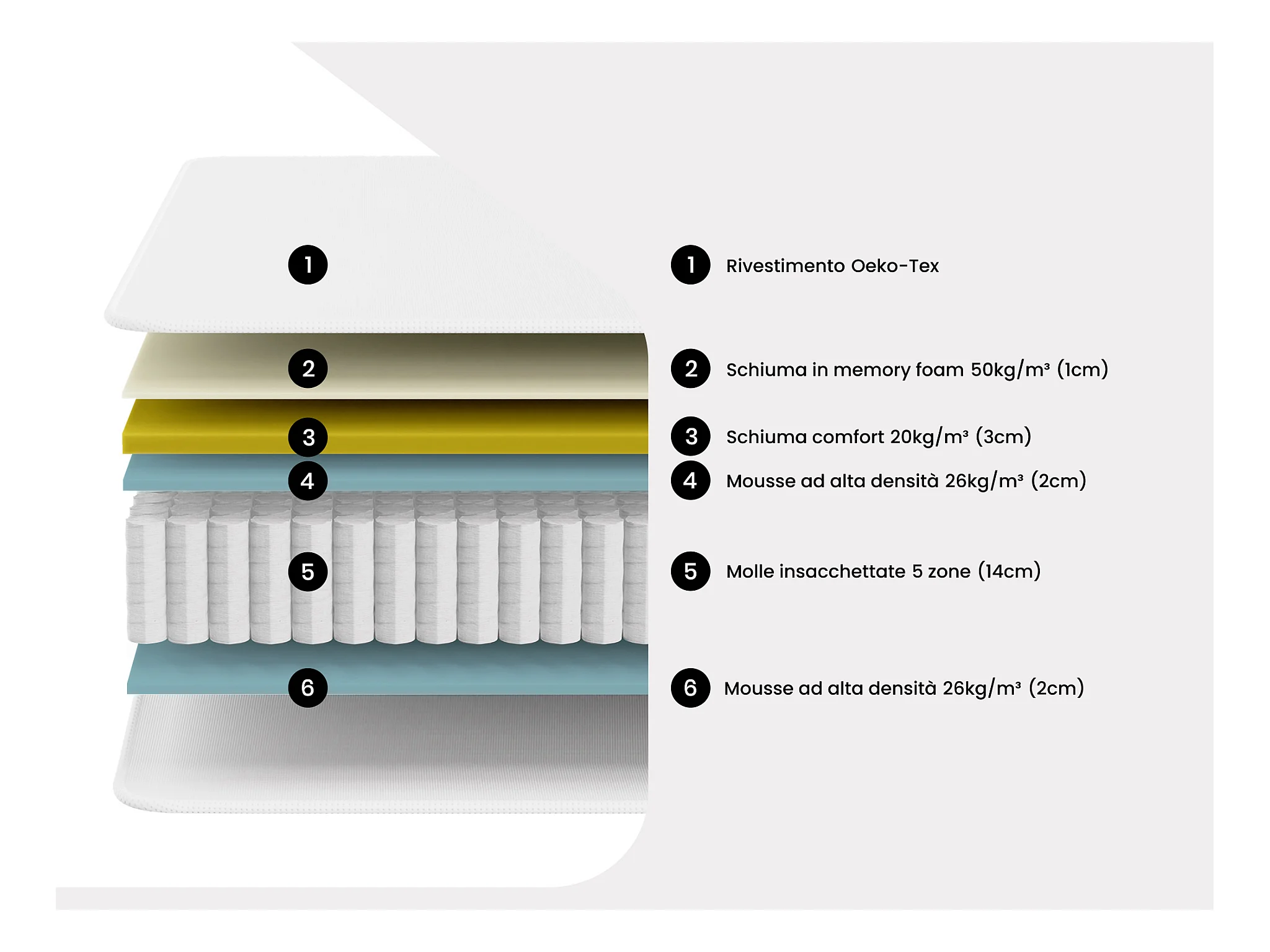 1
2
3
4
5
6

1 Rivestimento Oeko-Tex

2 Schiuma in memory foam 50kg/m³ (1cm)

3 Schiuma comfort 20kg/m³ (3cm)

4 Mousse ad alta densità 26kg/m³ (2cm)

5 Molle insacchettate 5 zone (14cm)

6 Mousse ad alta densità 26kg/m³ (2cm)