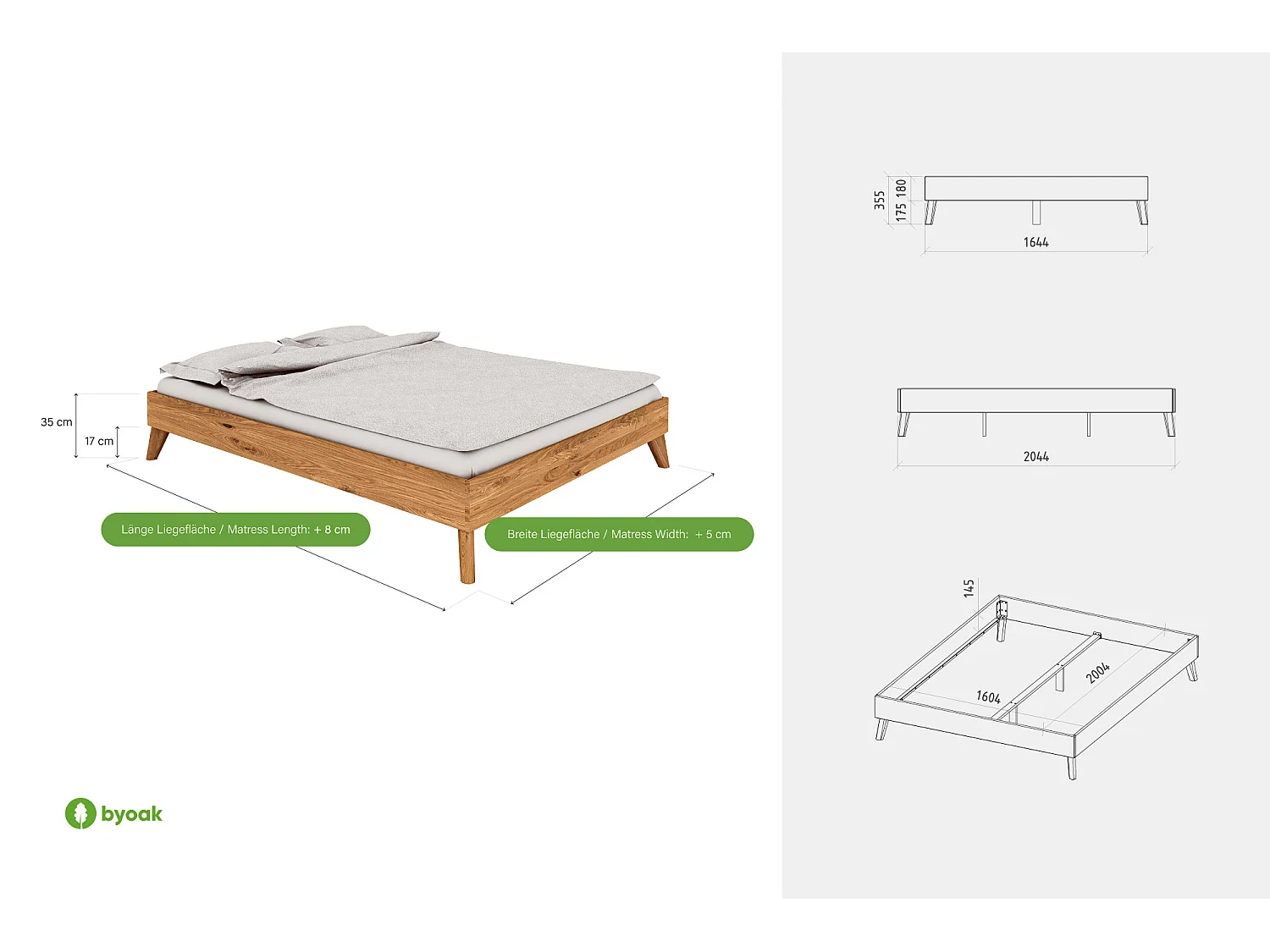 35 cm
17 cm
Länge Liegefläche / Matress Length: + 8 cm
Breite Liegefläche / Matress Width: + 5 cm

byoak

355
175
180
1644

2044

145
1604
2004