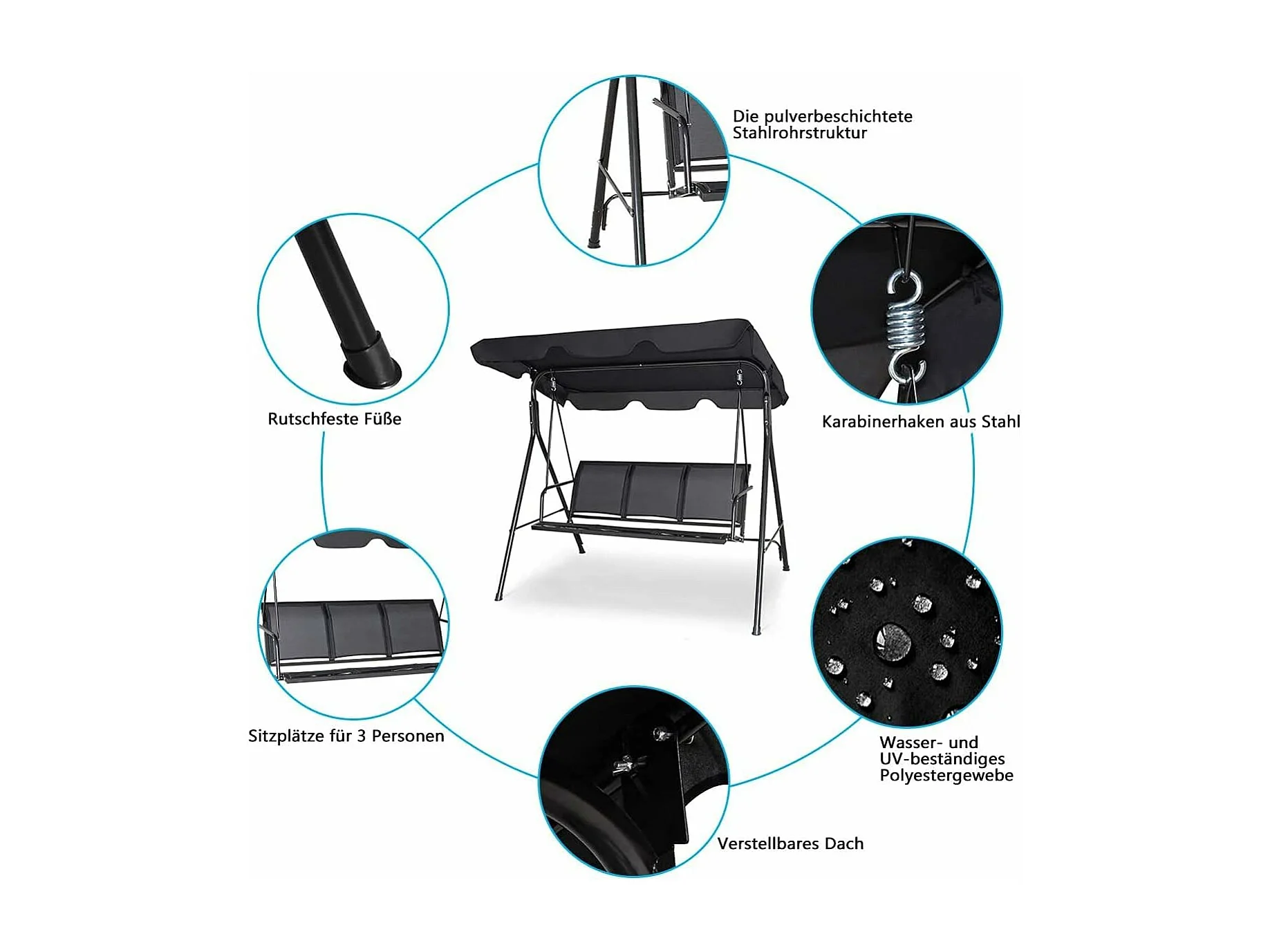 Die pulverbeschichtete Stahlrohrstruktur

Rutschfeste Füße

Karabinerhaken aus Stahl

Sitzplätze für 3 Personen

Wasser- und UV-beständiges Polyestergewebe

Verstellbares Dach