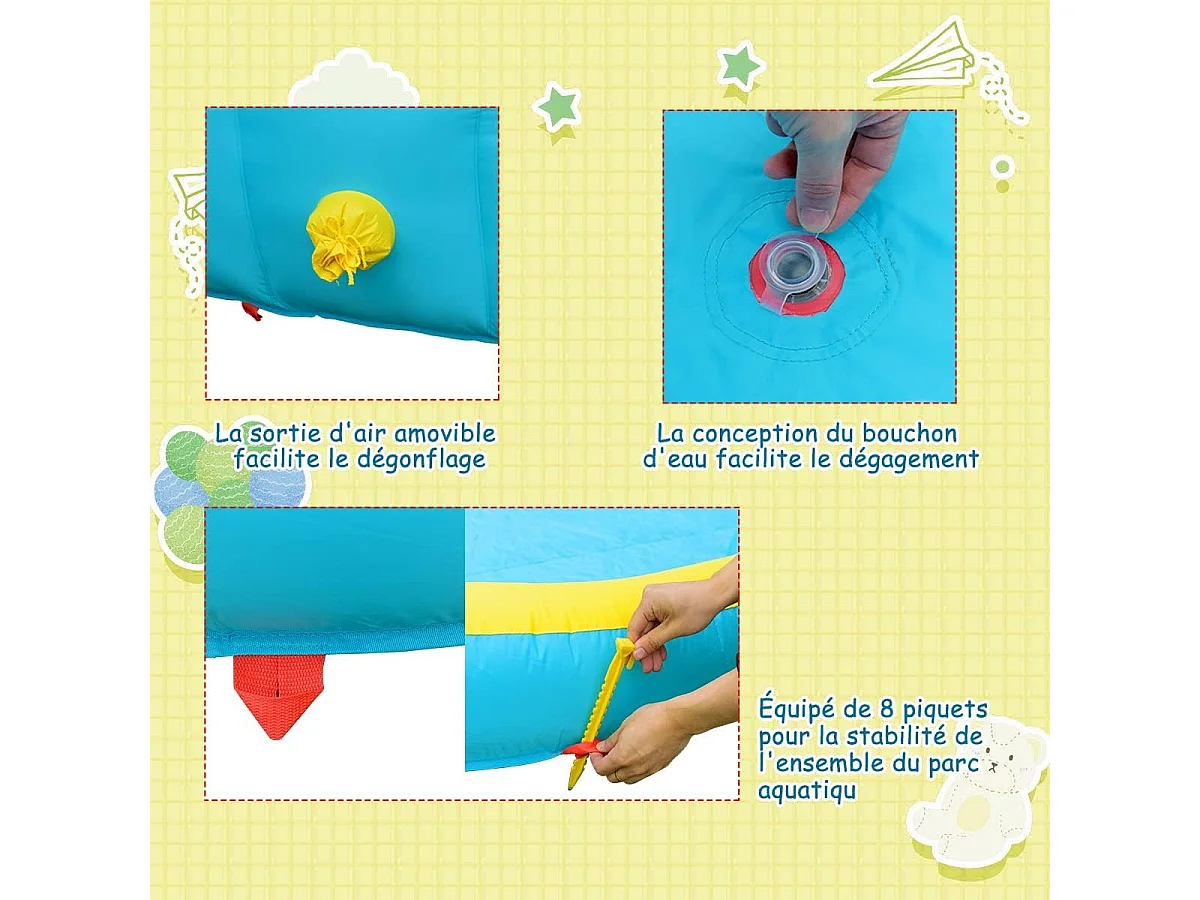 La sortie d'air amovible facilite le dégonflage

La conception du bouchon d'eau facilite le dégagement

Équipé de 8 piquets pour la stabilité de l'ensemble du parc aquatiqu