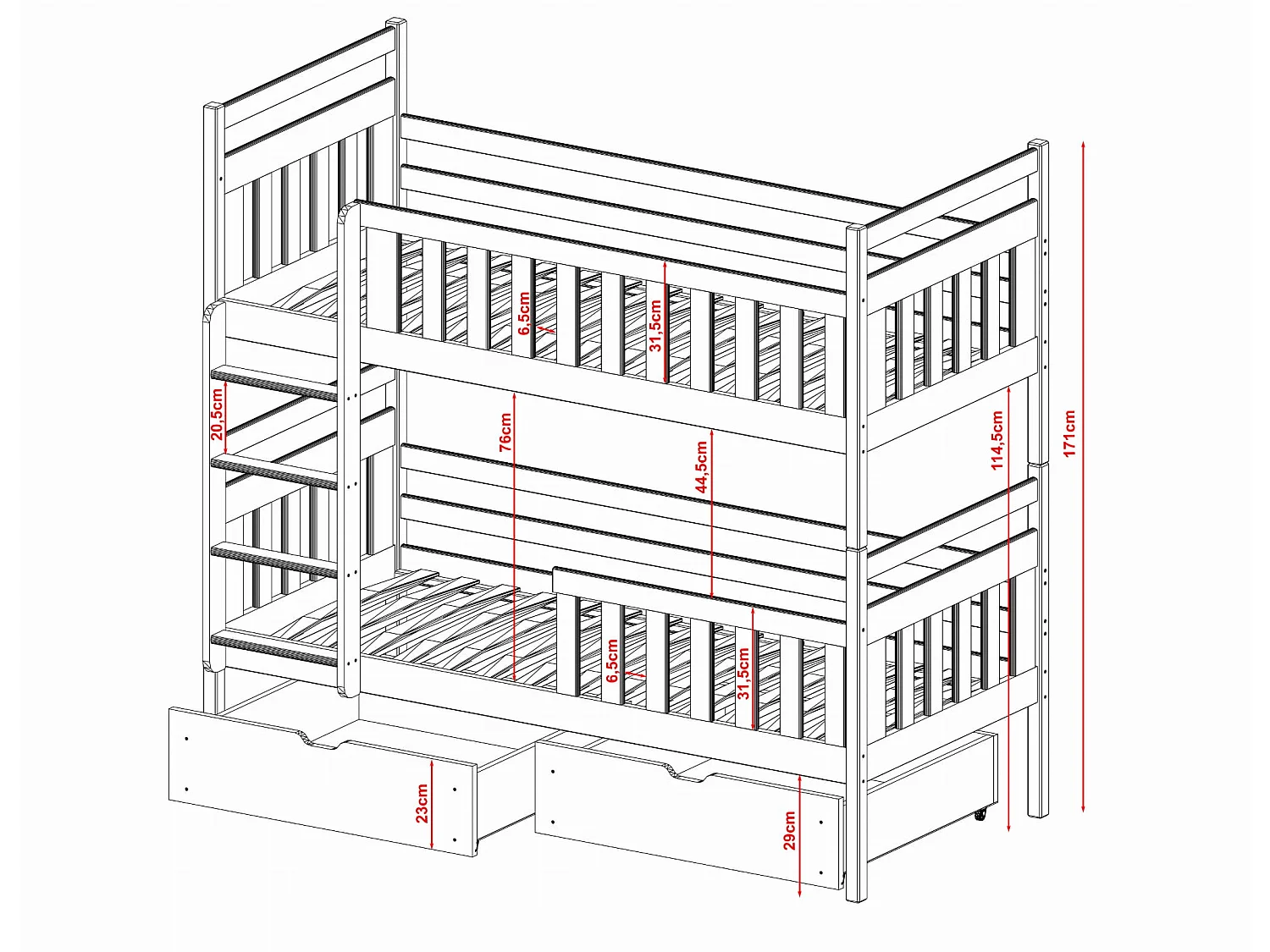 6,5cm
31,5cm
20,5cm
76cm
44,5cm
114,5cm
171cm
6,5cm
31,5cm
23cm
29cm