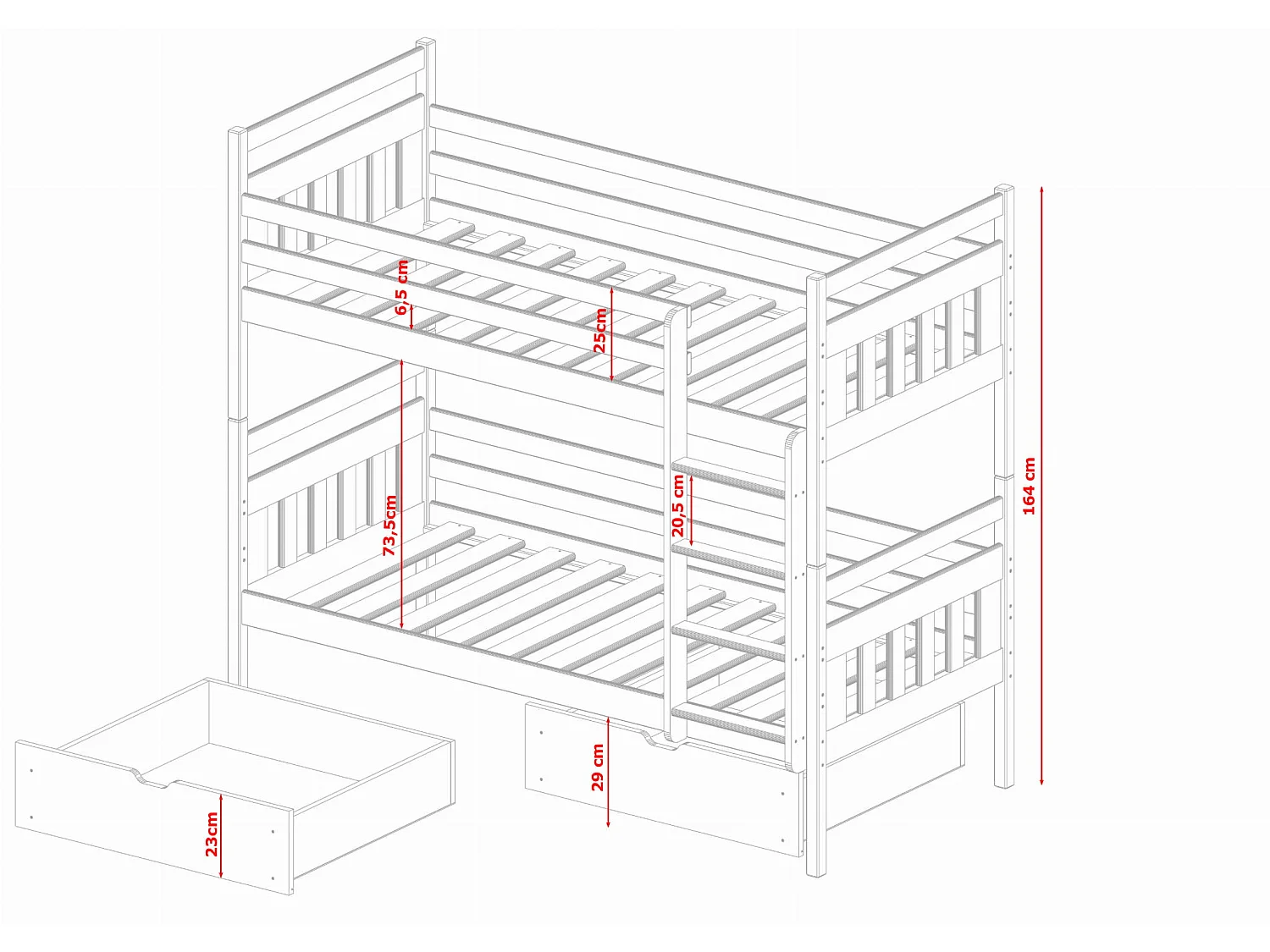 6,5 cm
25cm
73,5cm
20,5 cm
164 cm
29 cm
23cm