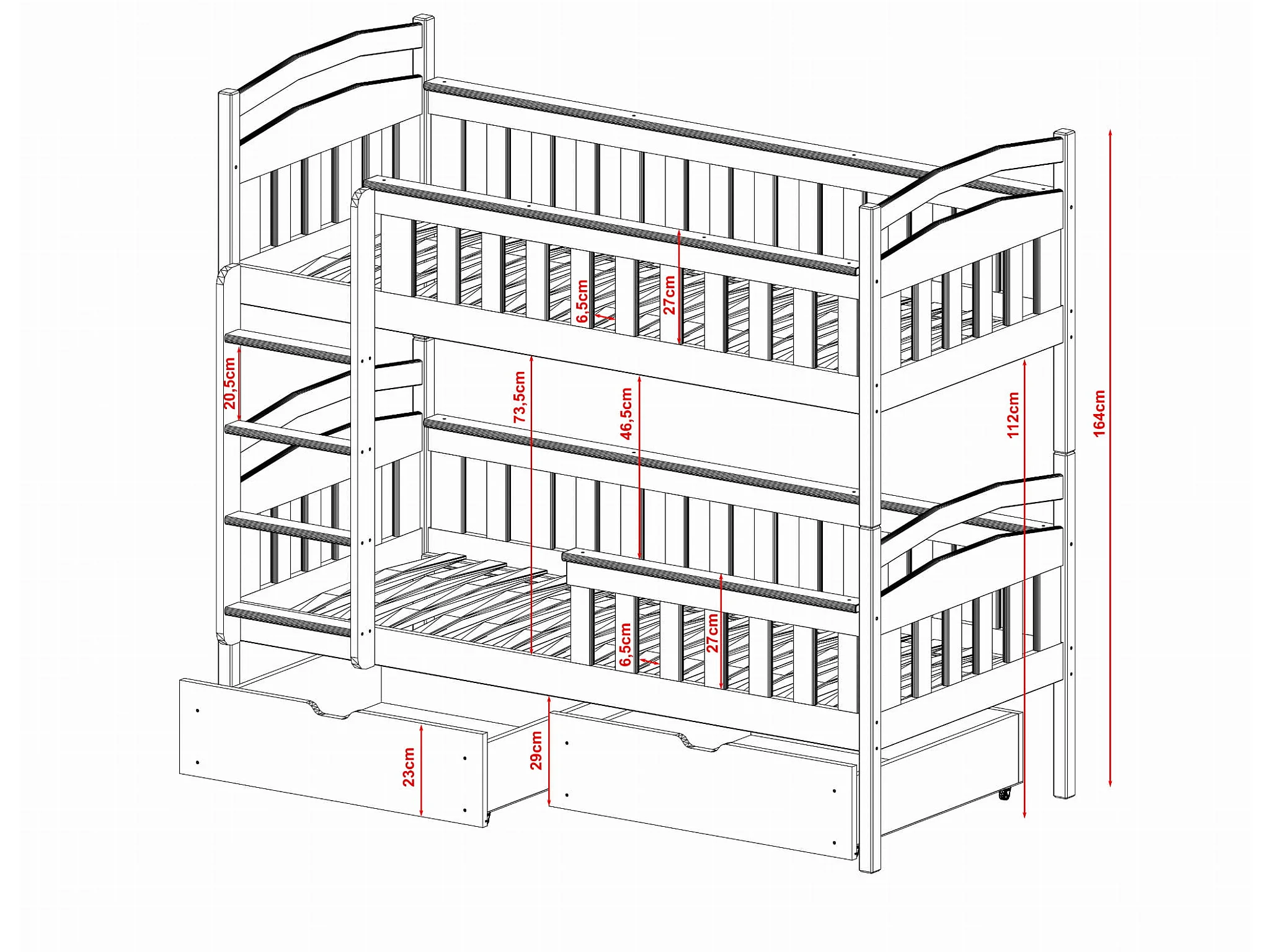 6,5cm
27cm
20,5cm
73,5cm
46,5cm
112cm
164cm
6,5cm
27cm
23cm
29cm