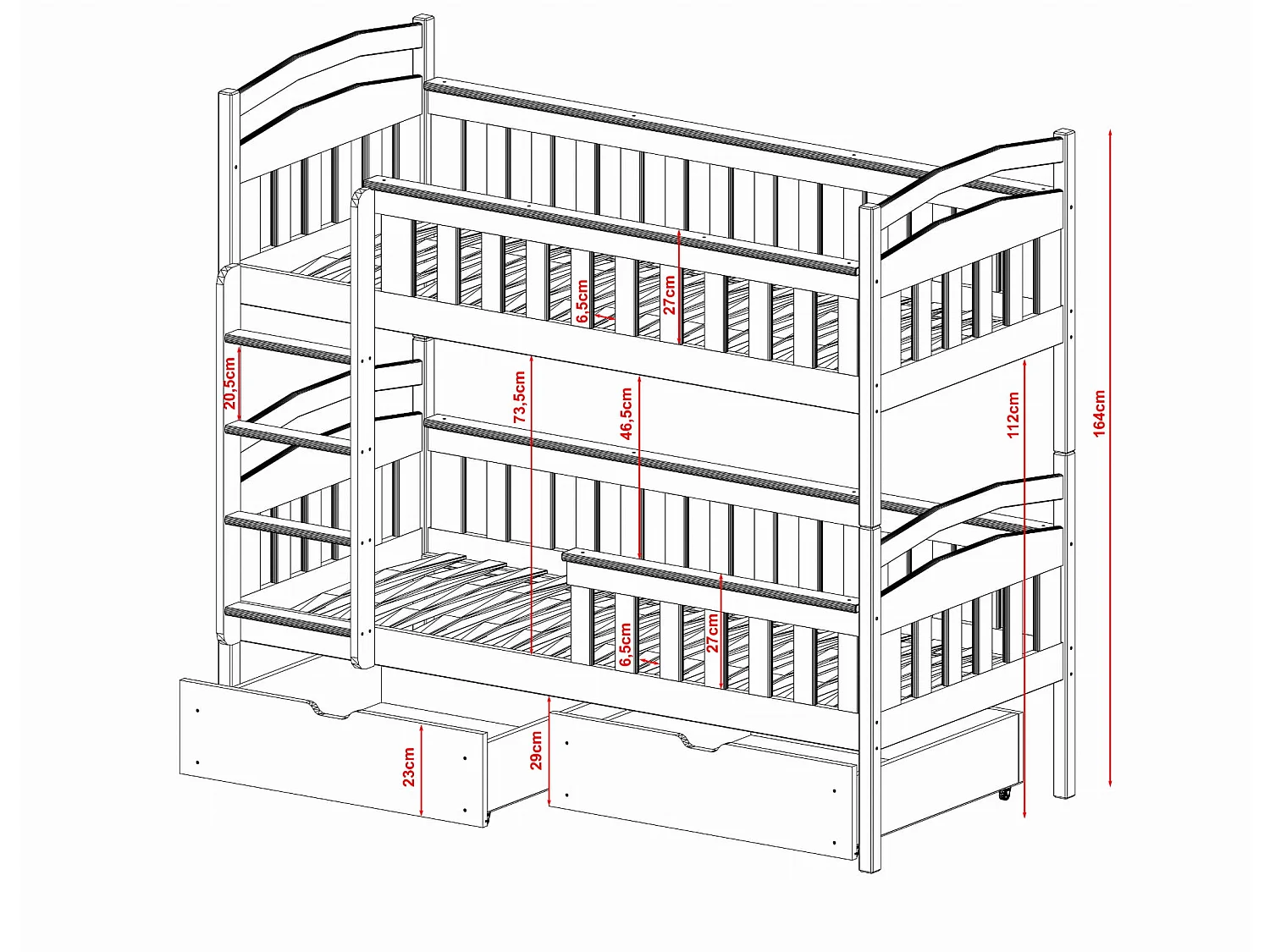 6,5cm
27cm
20,5cm
73,5cm
46,5cm
112cm
164cm
6,5cm
27cm
23cm
29cm