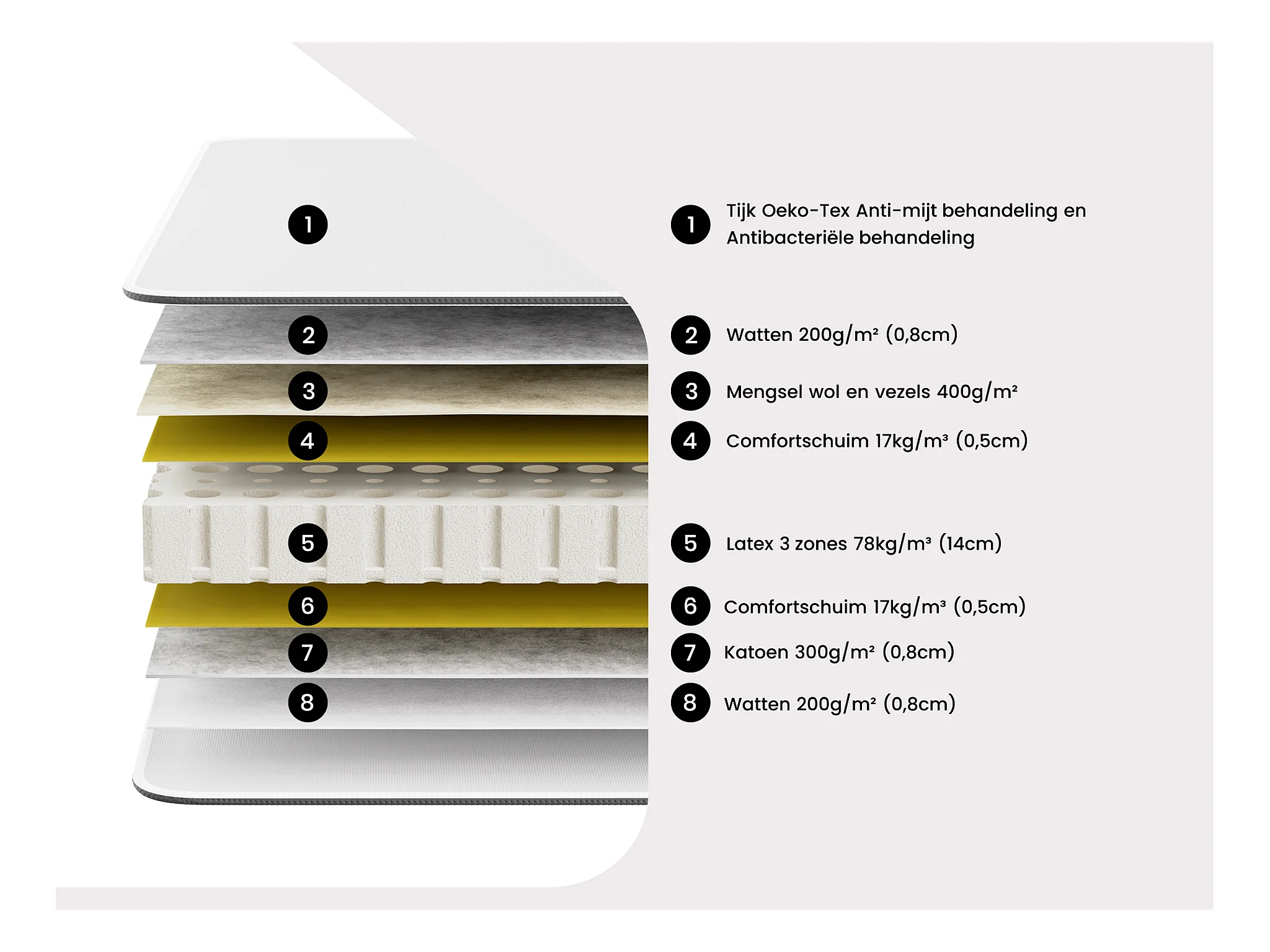 1
2
3
4
5
6
7
8

1 Tijk Oeko-Tex Anti-mijt behandeling en Antibacteriële behandeling

2 Watten 200g/m² (0,8cm)

3 Mengsel wol en vezels 400g/m²

4 Comfortschuim 17kg/m³ (0,5cm)

5 Latex 3 zones 78kg/m³ (14cm)

6 Comfortschuim 17kg/m³ (0,5cm)

7 Katoen 300g/m² (0,8cm)

8 Watten 200g/m² (0,8cm)